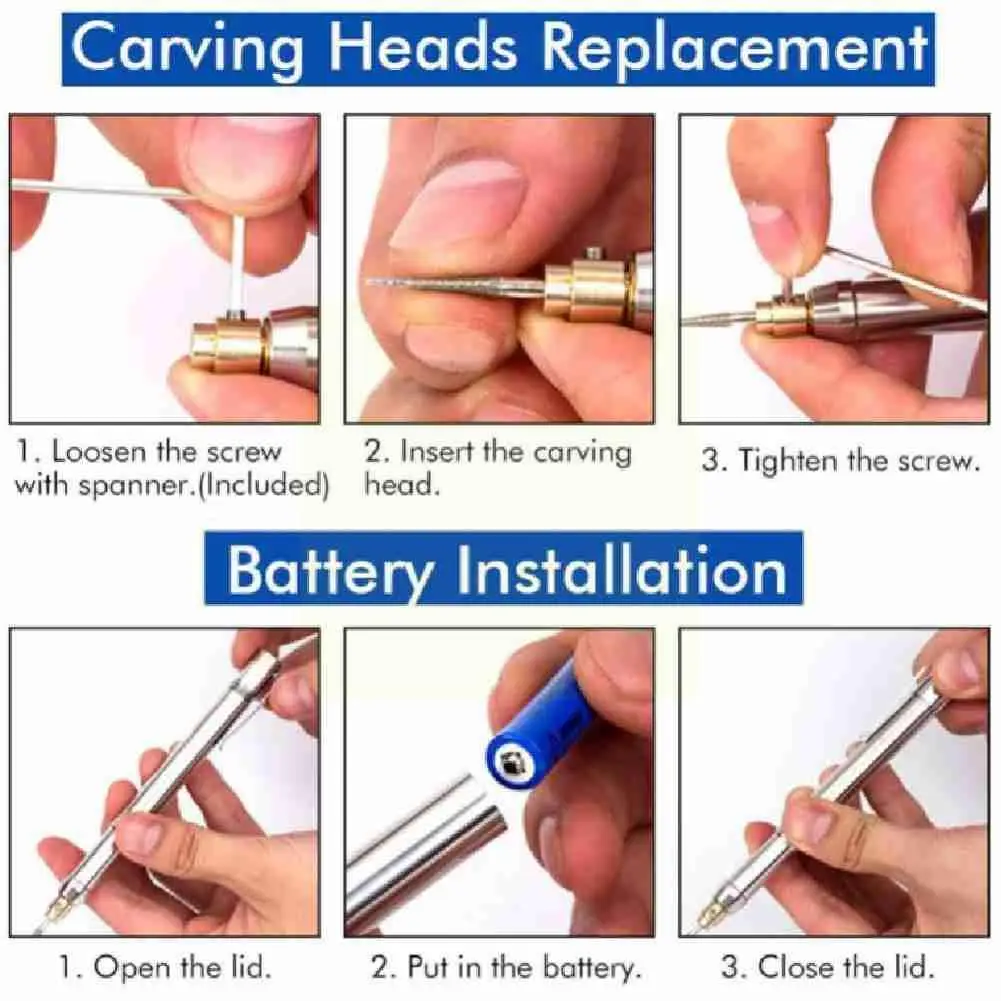 Carving Heads Replacement

1. Loosen the screw with spanner.(Included)

2. Insert the carving head.

3. Tighten the screw.

Battery Installation

1. Open the lid.

2. Put in the battery.

3. Close the lid.