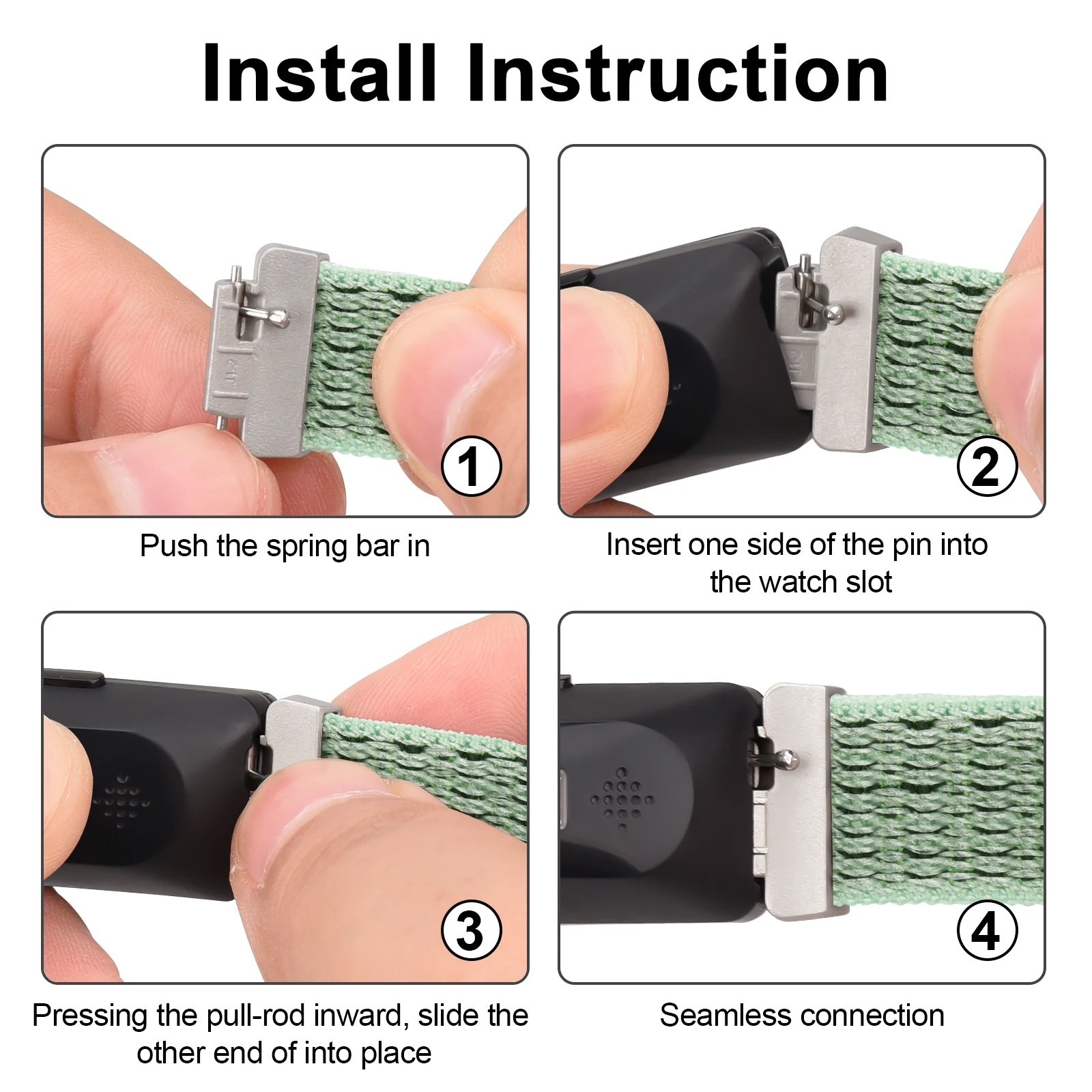 Install Instruction

1

Push the spring bar in

2

Insert one side of the pin into the watch slot

3

Pressing the pull-rod inward, slide the other end of into place

4

Seamless connection