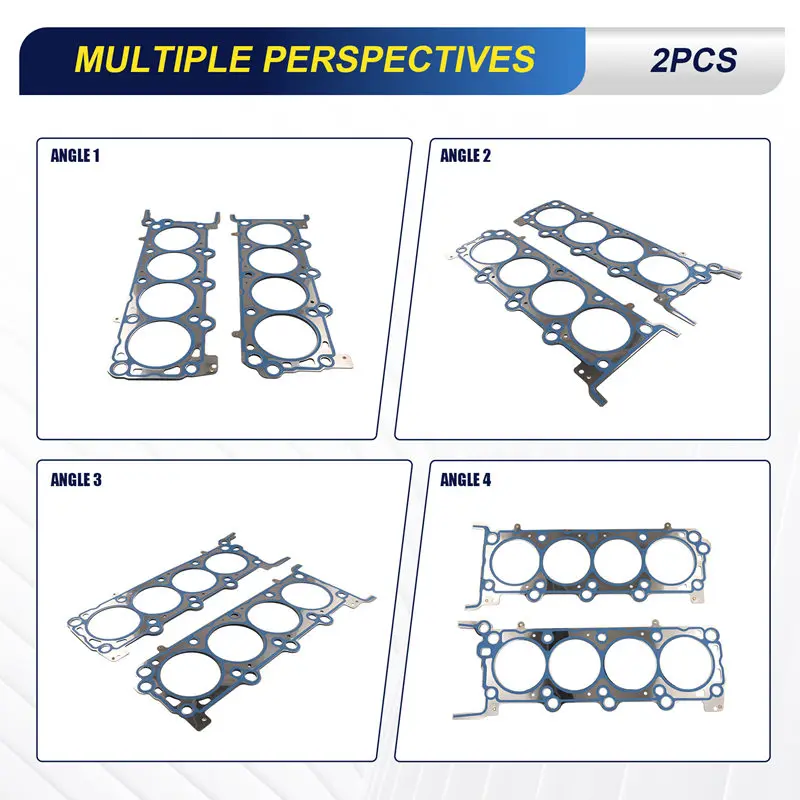 MULTIPLE PERSPECTIVES

2PCS

ANGLE 1

ANGLE 2

ANGLE 3

ANGLE 4