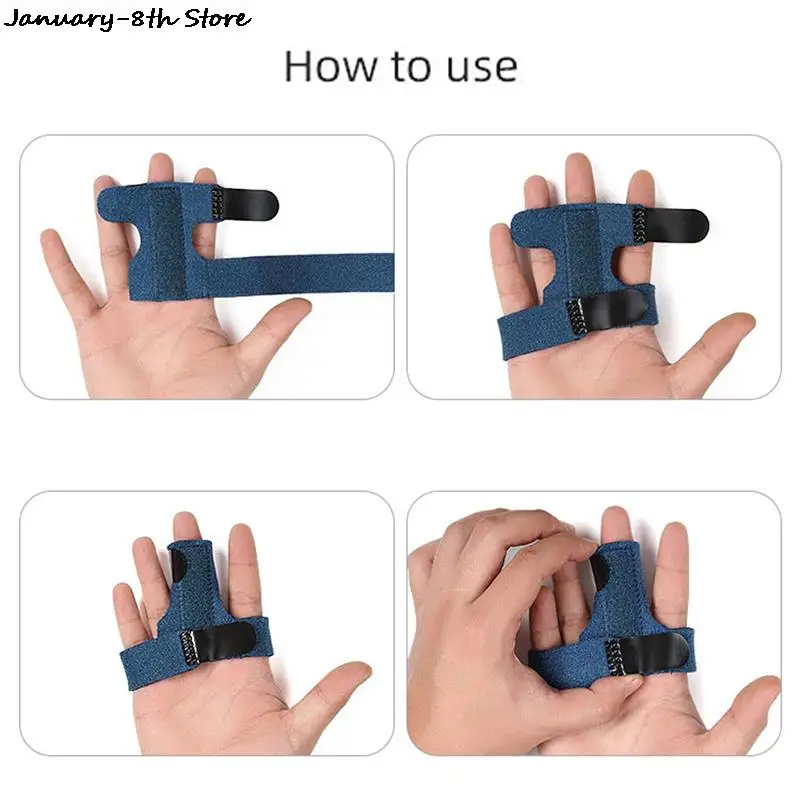 January-8th Store

How to use