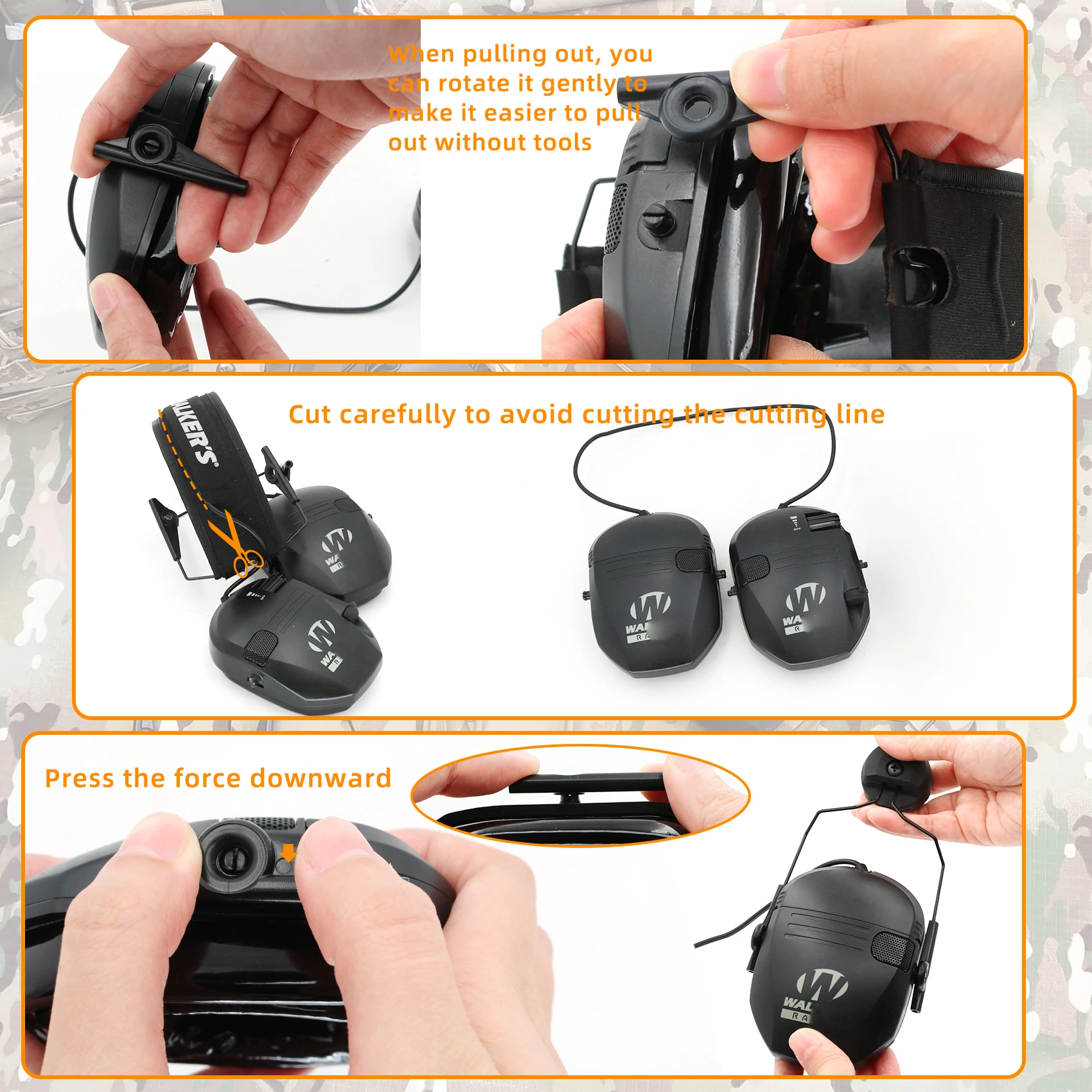 When pulling out, you can rotate it gently to make it easier to pull out without tools

Cut carefully to avoid cutting the cutting line

WALKER'S

Press the force downward