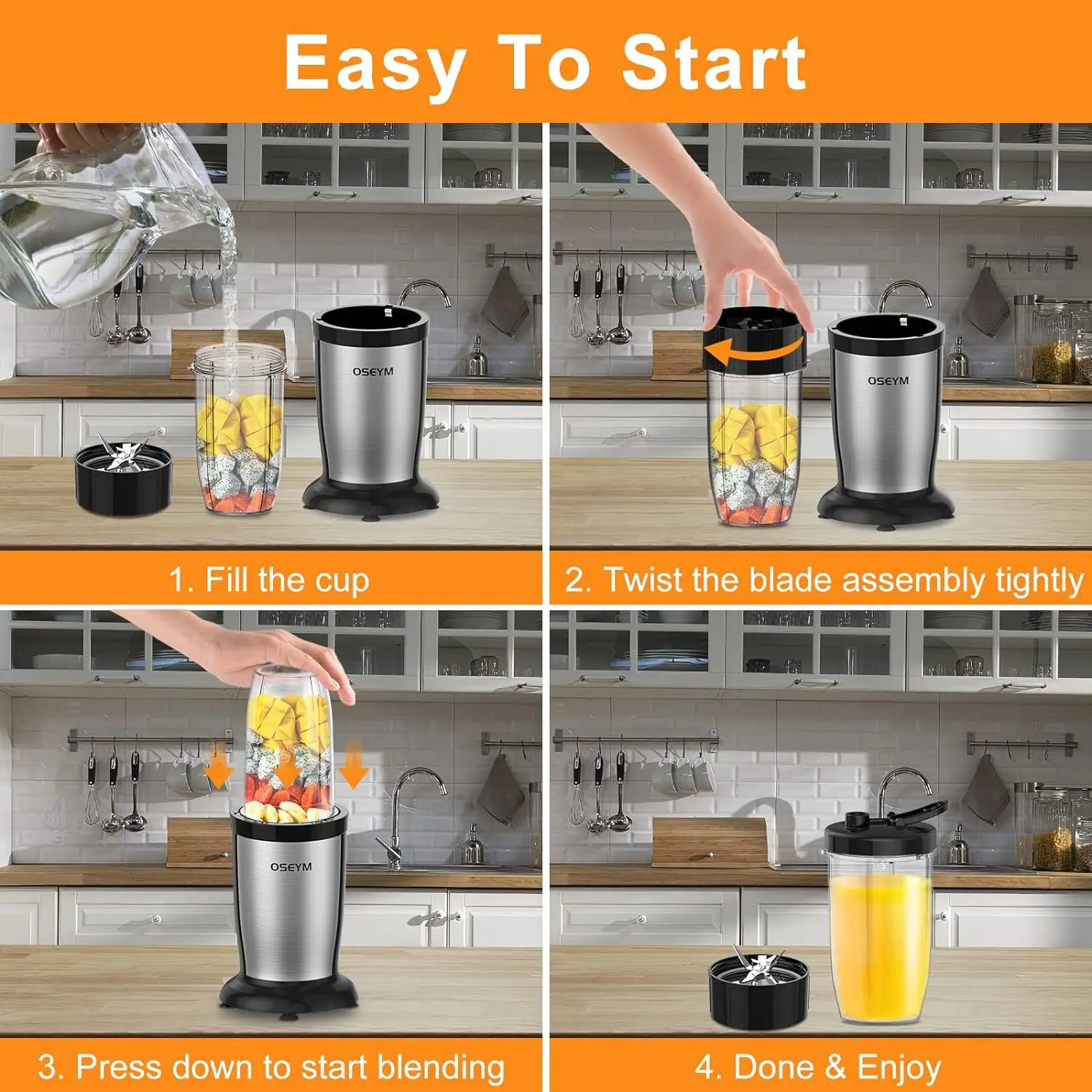 Easy To Start

OSEYM

1. Fill the cup

OSEYM

2. Twist the blade assembly tightly

OSEYM

3. Press down to start blending

4. Done & Enjoy