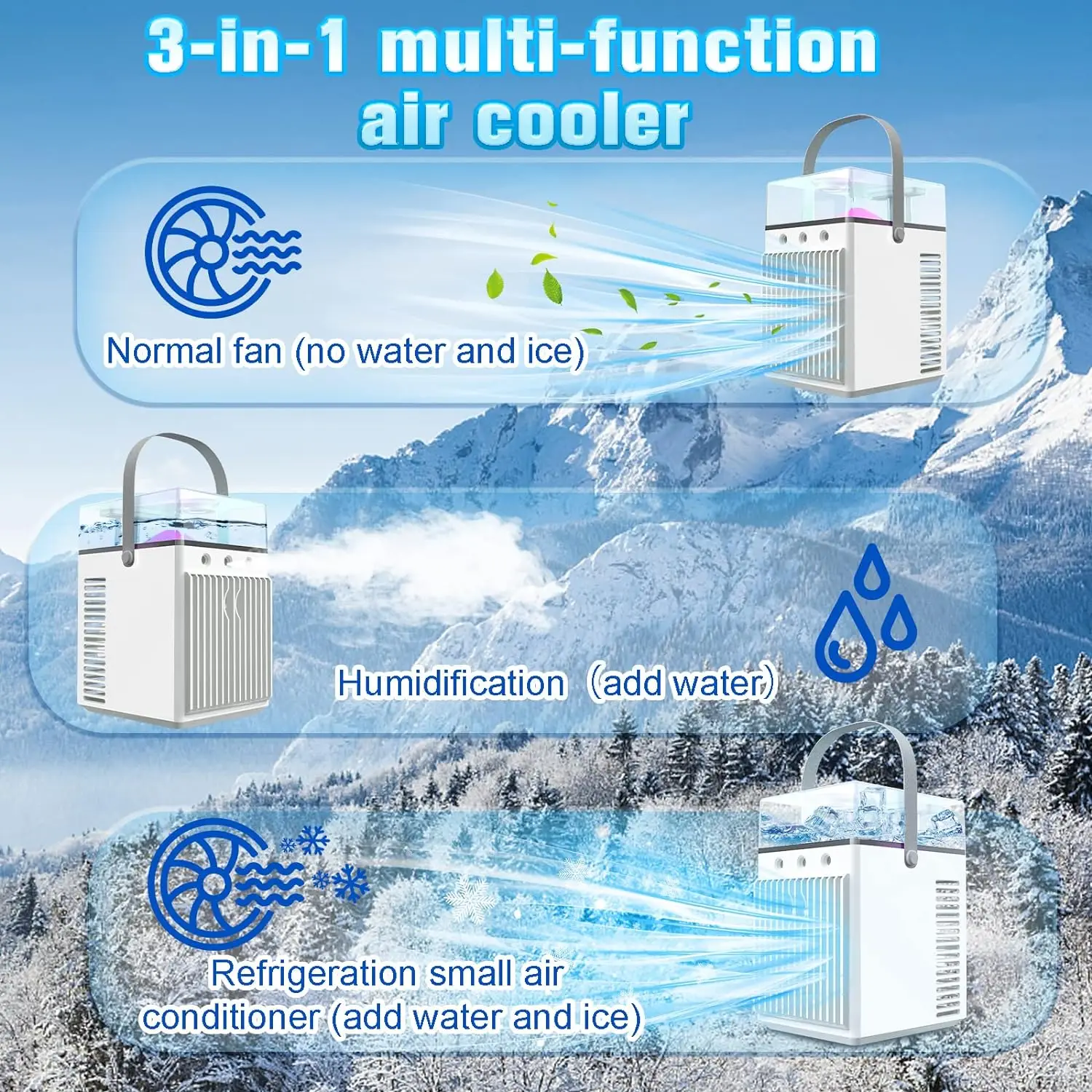 3-in-1 multi-function air cooler

Normal fan (no water and ice)

Humidification （add water）

Refrigeration small air conditioner (add water and ice)