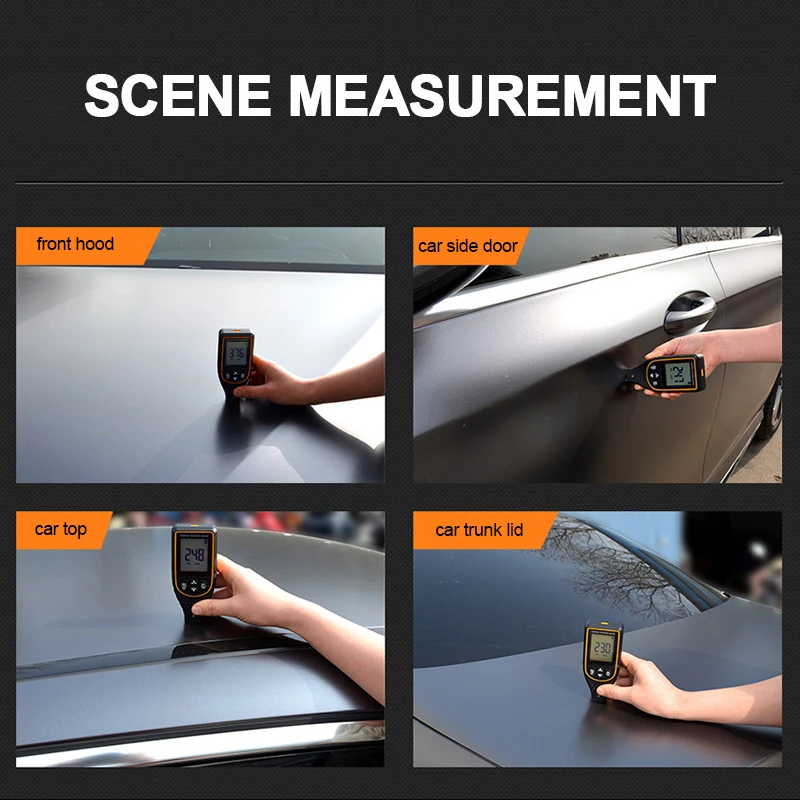 SCENE MEASUREMENT

front hood

376

car side door

142

car top

248

car trunk lid

230