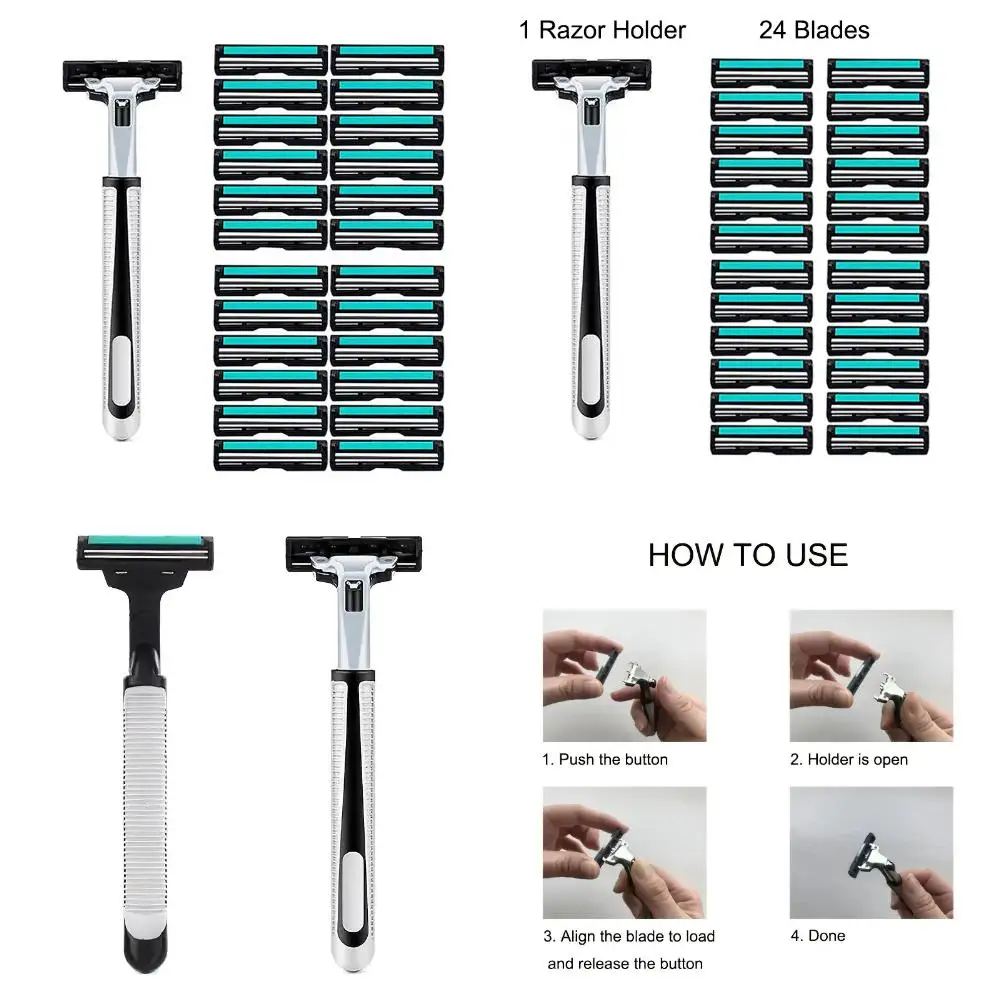 1 Razor Holder

24 Blades

HOW TO USE

1. Push the button

2. Holder is open

3. Align the blade to load and release the button

4. Done