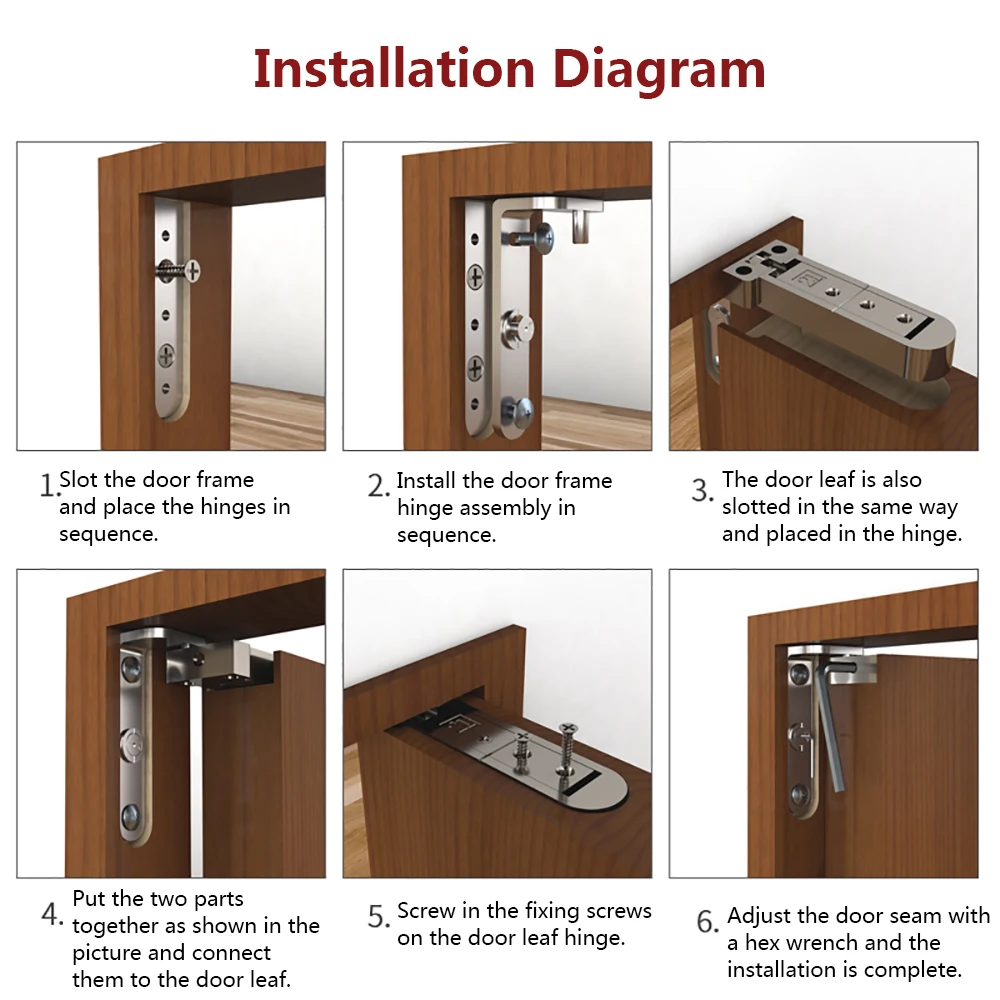 Installation Diagram

1. Slot the door frame and place the hinges in sequence.

2. Install the door frame hinge assembly in sequence.

3. The door leaf is also slotted in the same way and placed in the hinge.

4. Put the two parts together as shown in the picture and connect them to the door leaf.

5. Screw in the fixing screws on the door leaf hinge.

6. Adjust the door seam with a hex wrench and the installation is complete.