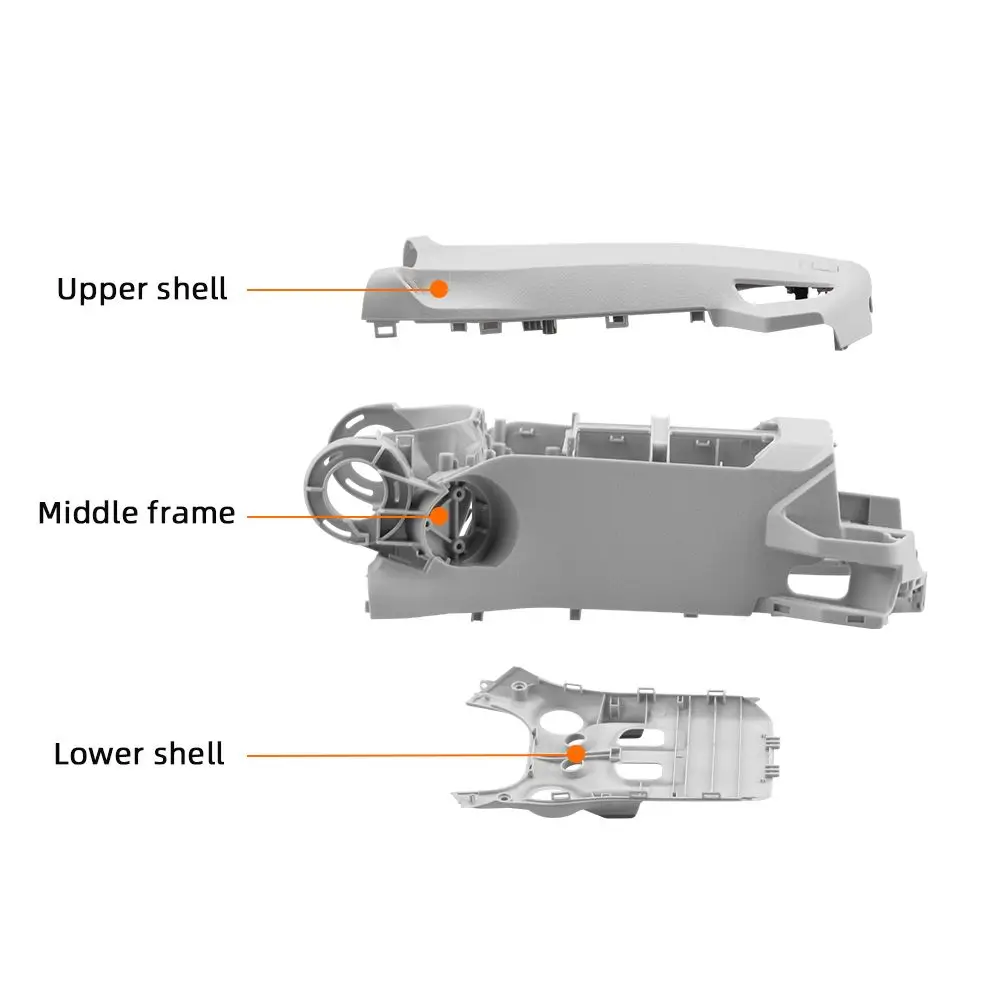 Upper shell

Middle frame

Lower shell