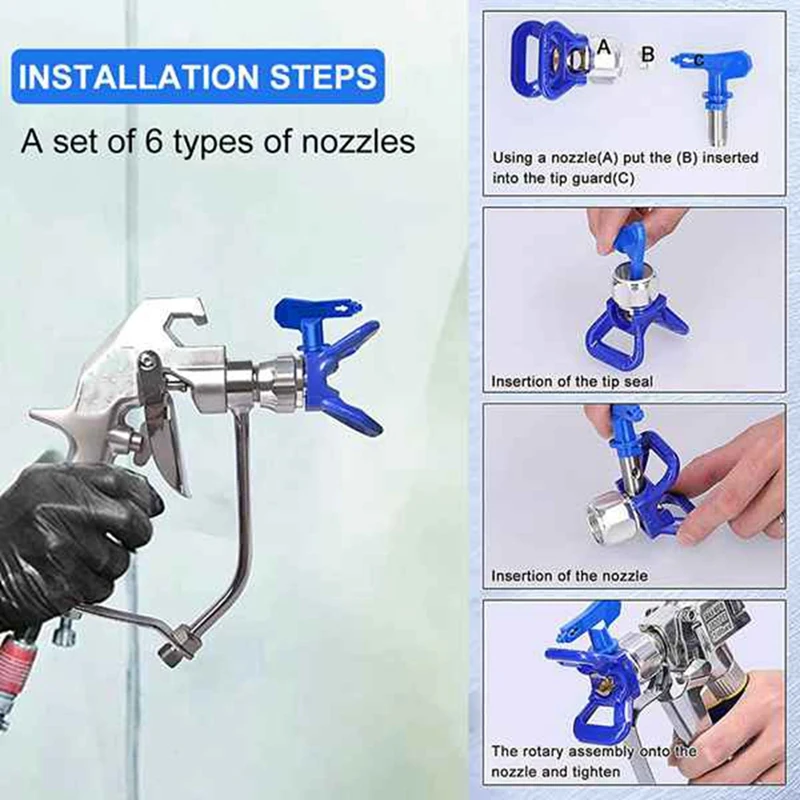 INSTALLATION STEPS

A set of 6 types of nozzles

A

B

C

Using a nozzle(A) put the (B) inserted into the tip guard(C)

Insertion of the tip seal

Insertion of the nozzle

The rotary assembly onto the nozzle and tighten