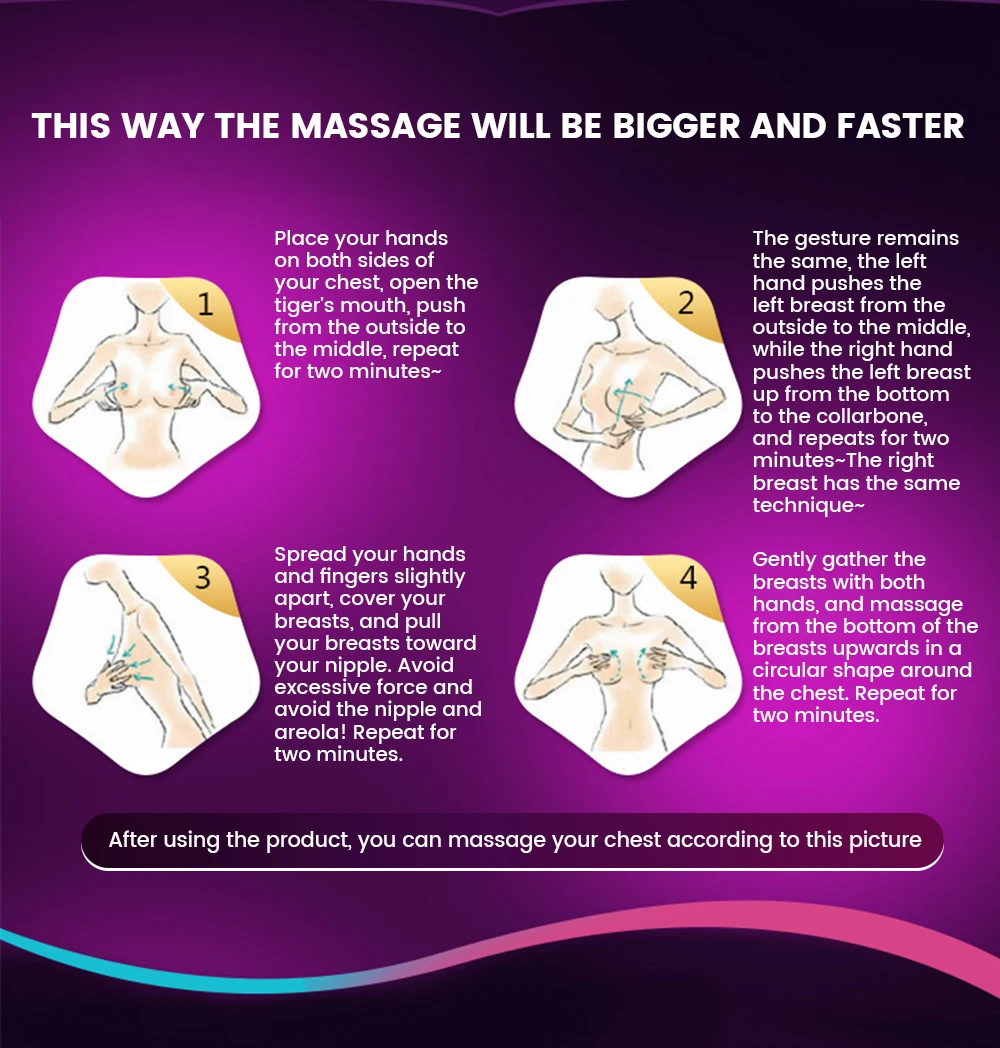 THIS WAY THE MASSAGE WILL BE BIGGER AND FASTER

1

Place your hands on both sides of your chest, open the tiger's mouth, push from the outside to the middle, repeat for two minutes~

2

The gesture remains the same, the left hand pushes the left breast from the outside to the middle, while the right hand pushes the left breast up from the bottom to the collarbone, and repeats for two minutes~The right breast has the same technique~

3

Spread your hands and fingers slightly apart, cover your breasts, and pull your breasts toward your nipple. Avoid excessive force and avoid the nipple and areola! Repeat for two minutes.

4

Gently gather the breasts with both hands, and massage from the bottom of the breasts upwards in a circular shape around the chest. Repeat for two minutes.

After using the product, you can massage your chest according to this picture