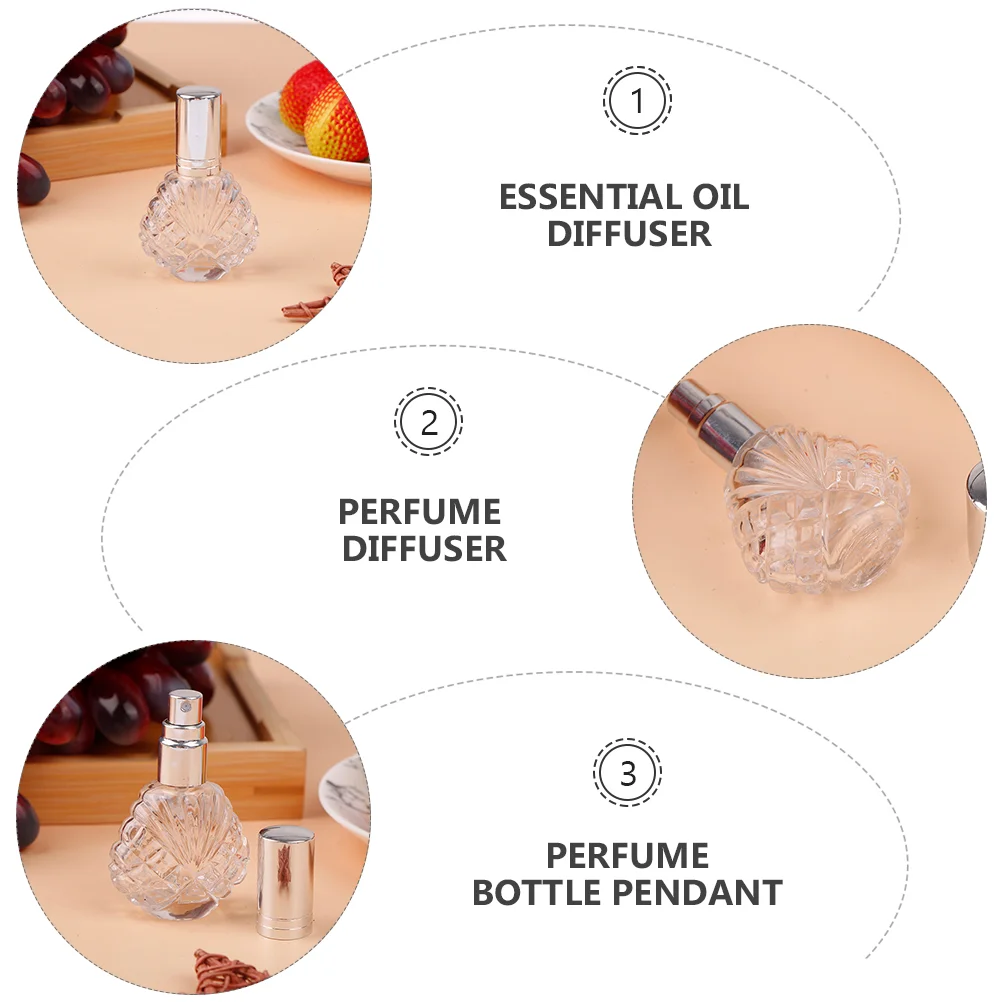 1

ESSENTIAL OIL DIFFUSER

2

PERFUME DIFFUSER

3

PERFUME BOTTLE PENDANT