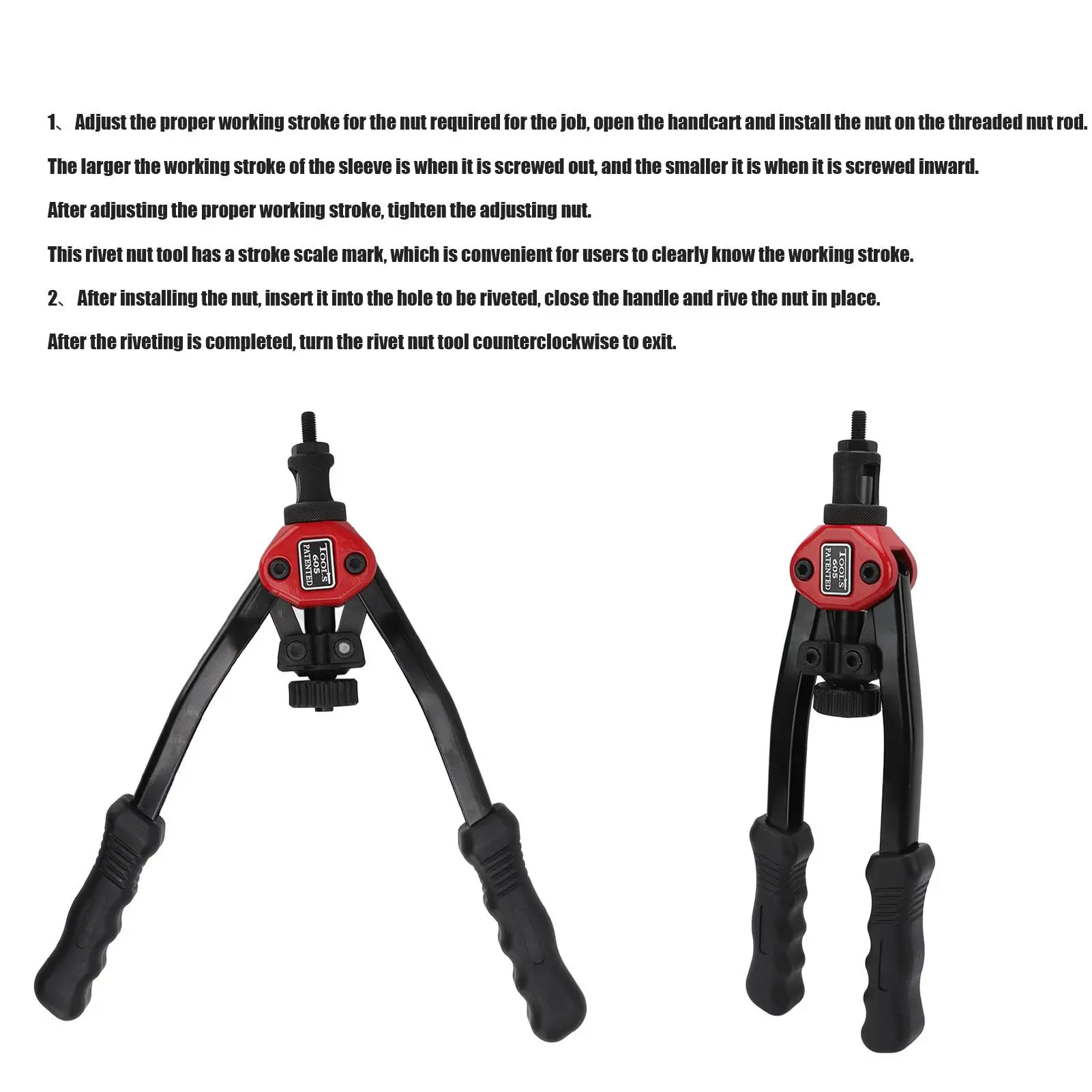 1、 Adjust the proper working stroke for the nut required for the job, open the handcart and install the nut on the threaded nut rod.

The larger the working stroke of the sleeve is when it is screwed out, and the smaller it is when it is screwed inward.

After adjusting the proper working stroke, tighten the adjusting nut.

This rivet nut tool has a stroke scale mark, which is convenient for users to clearly know the working stroke.

2、 After installing the nut, insert it into the hole to be riveted, close the handle and rive the nut in place.

After the riveting is completed, turn the rivet nut tool counterclockwise to exit.

TOOL'S 605 PATENTED

TOOL'S 605 PATENTED