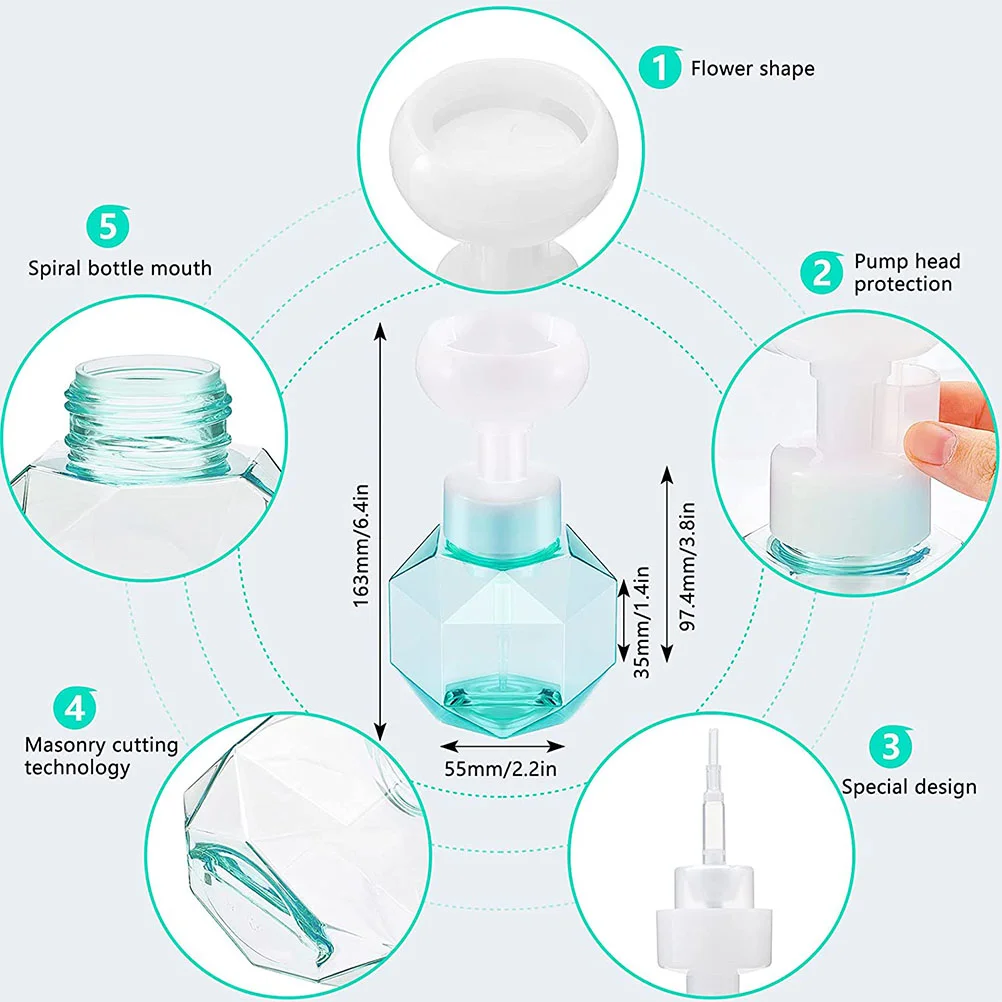 1 Flower shape

5 Spiral bottle mouth

2 Pump head protection

163mm/6.4in

97.4mm/3.8in

35mm/1.4in

55mm/2.2in

4 Masonry cutting technology

3 Special design