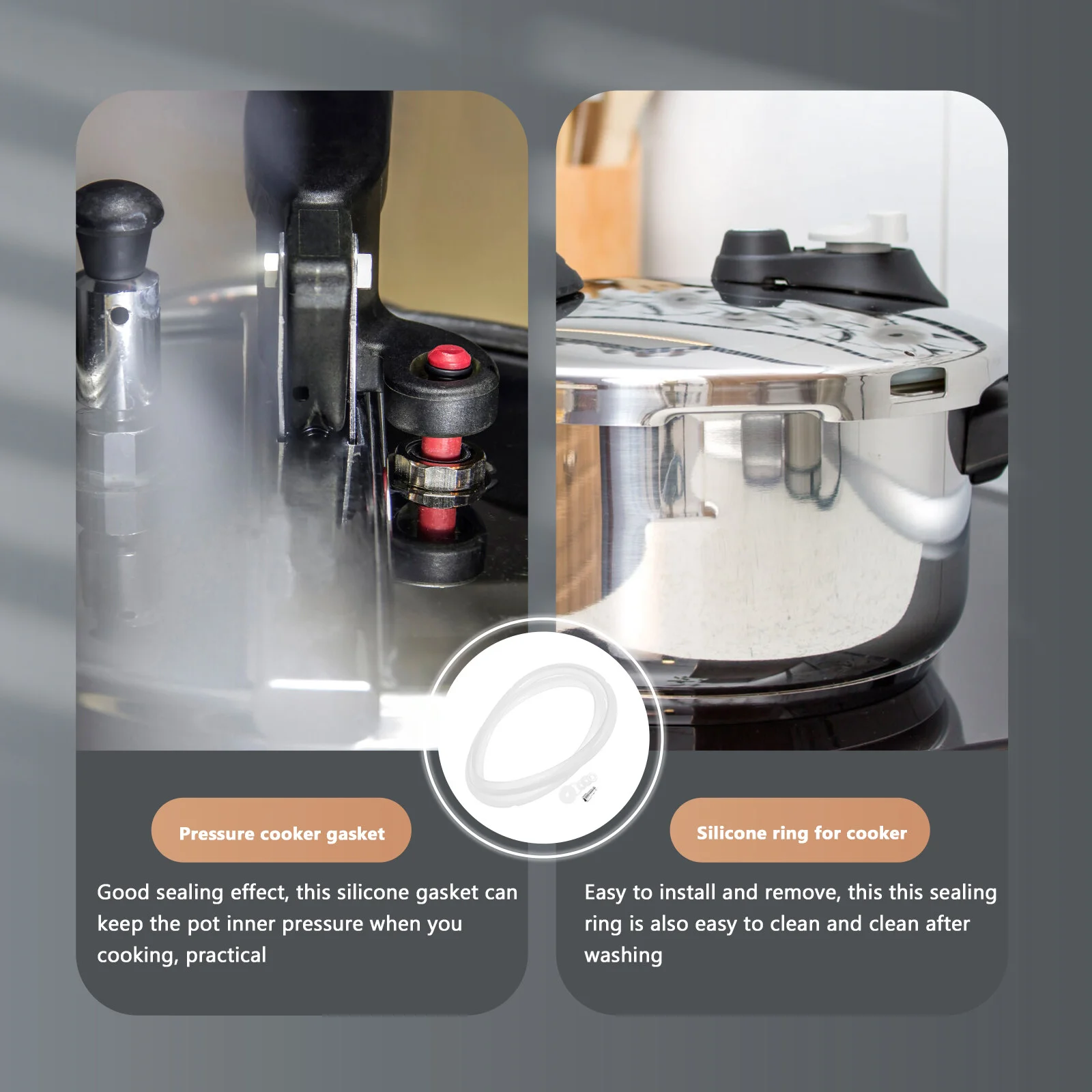 Pressure cooker gasket

Good sealing effect, this silicone gasket can keep the pot inner pressure when you cooking, practical

Silicone ring for cooker

Easy to install and remove, this this sealing ring is also easy to clean and clean after washing