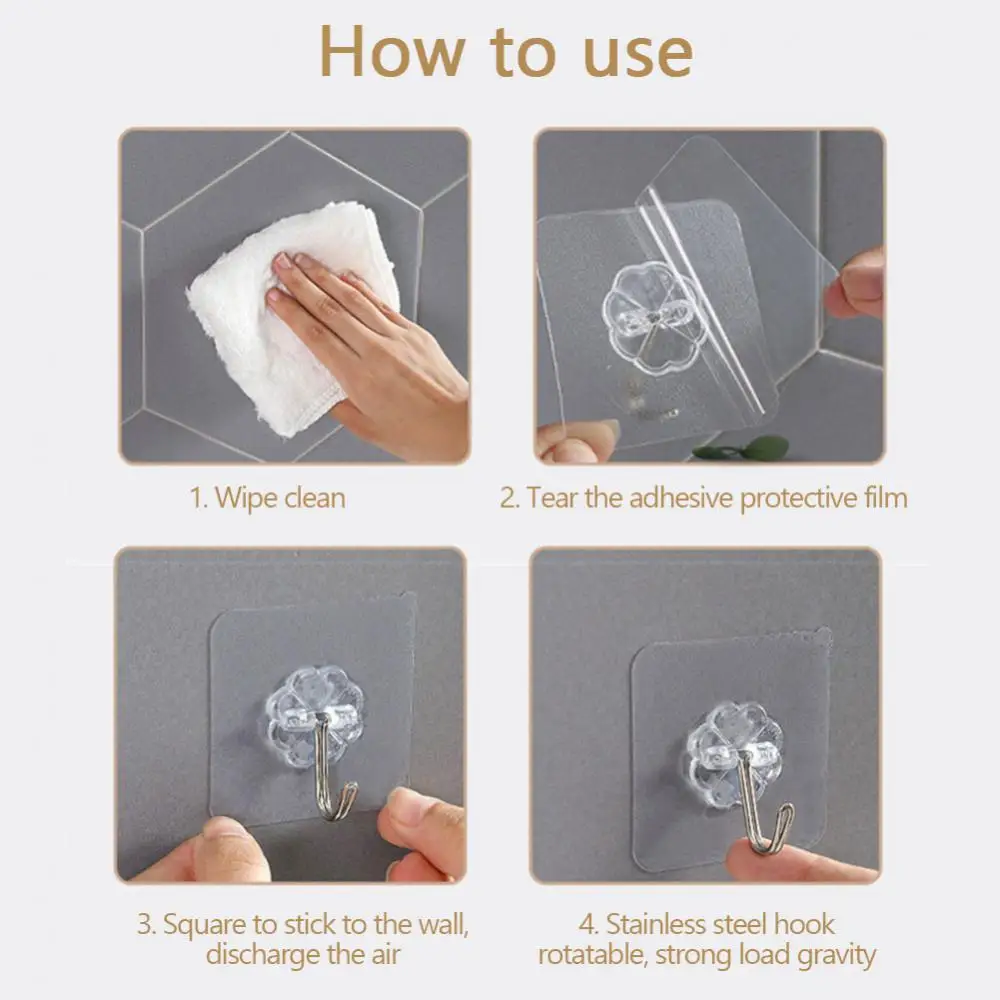 How to use

1. Wipe clean

2. Tear the adhesive protective film

3. Square to stick to the wall, discharge the air

4. Stainless steel hook rotatable, strong load gravity