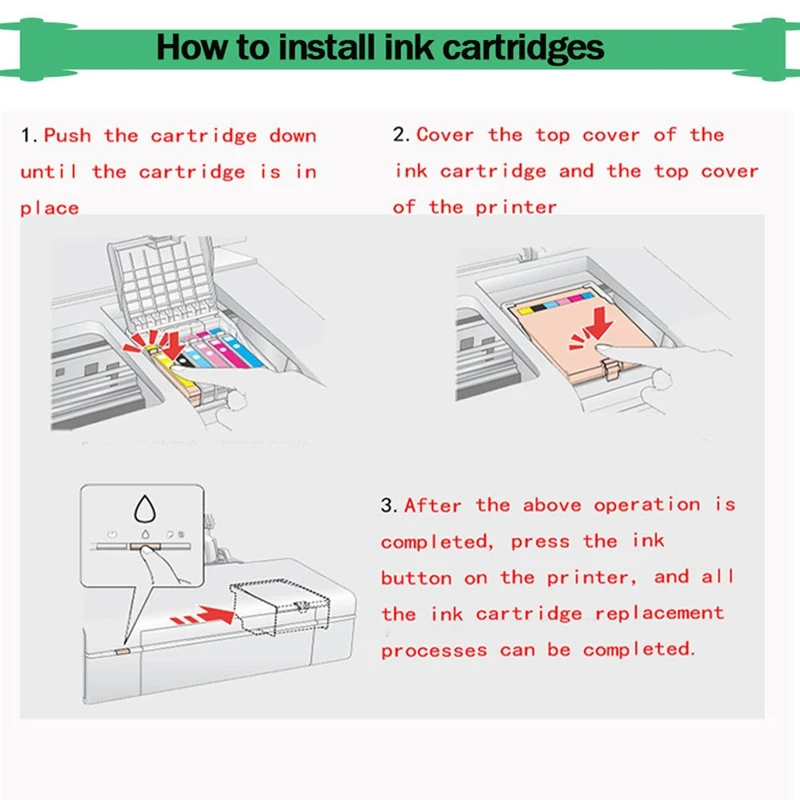 How to install ink cartridges

1. Push the cartridge down until the cartridge is in place

2. Cover the top cover of the ink cartridge and the top cover of the printer

3. After the above operation is completed, press the ink button on the printer, and all the ink cartridge replacement processes can be completed.