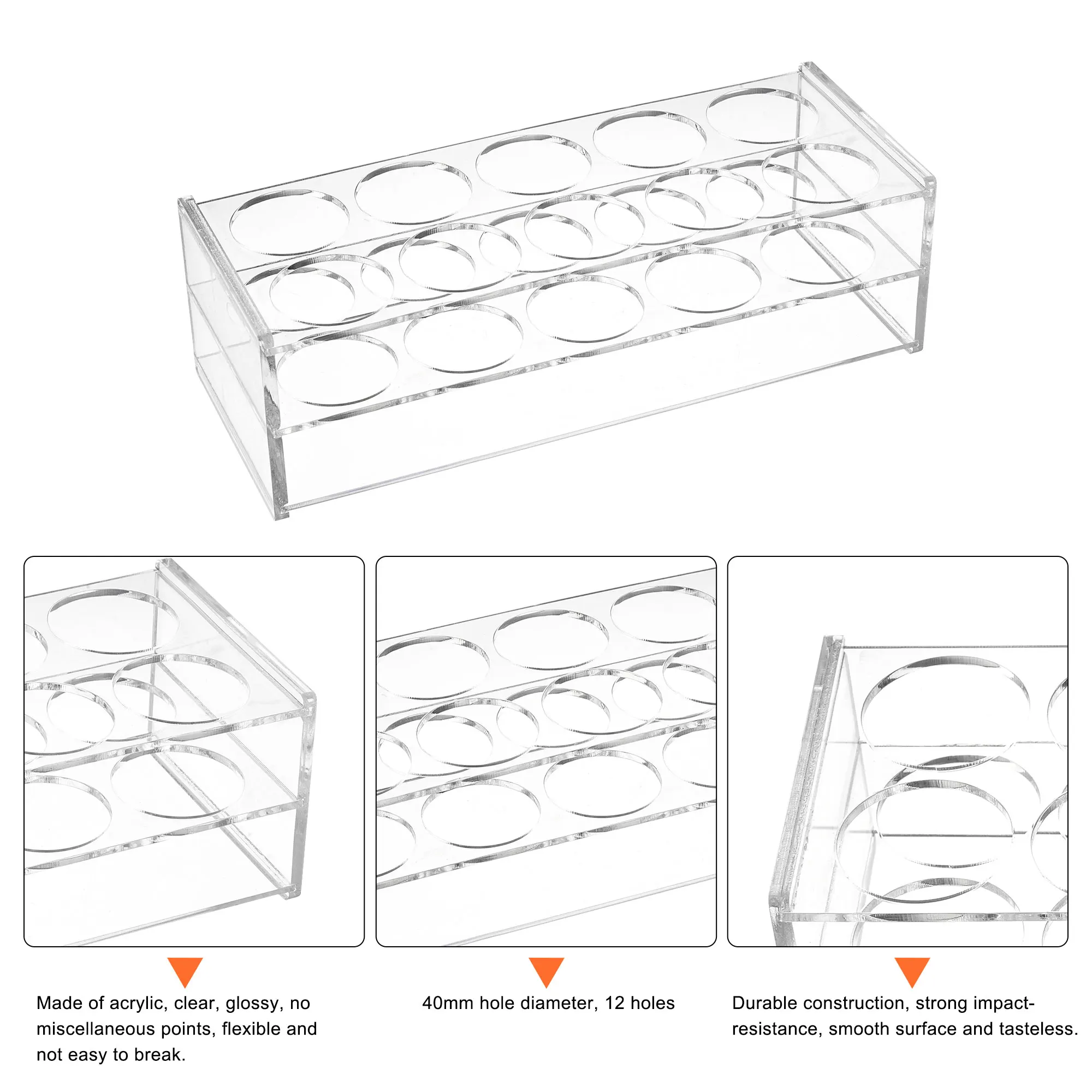 Made of acrylic, clear, glossy, no miscellaneous points, flexible and not easy to break.

40mm hole diameter, 12 holes

Durable construction, strong impact-resistance, smooth surface and tasteless.