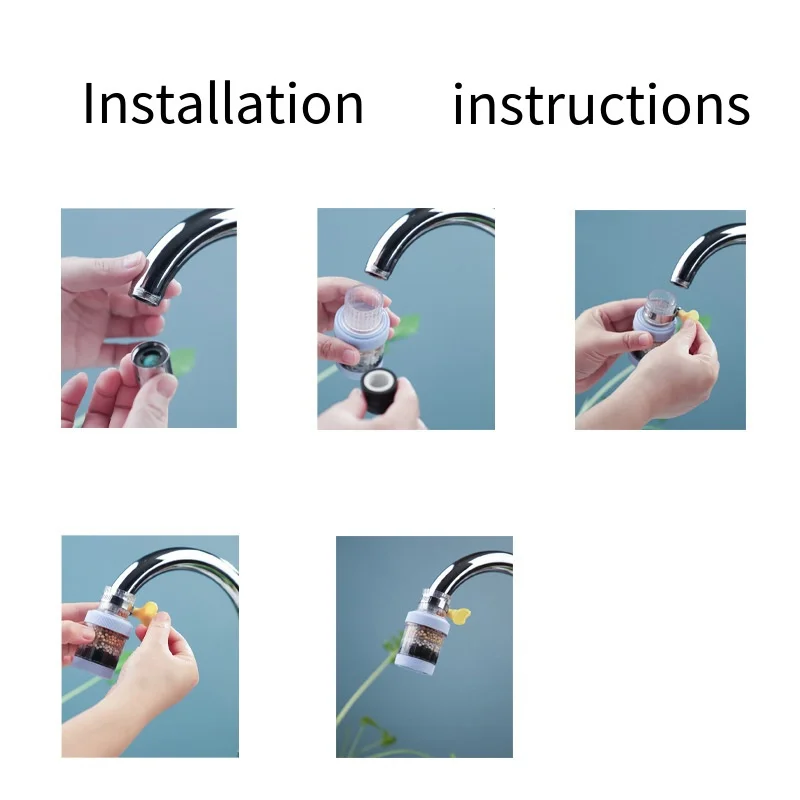 Installation instructions