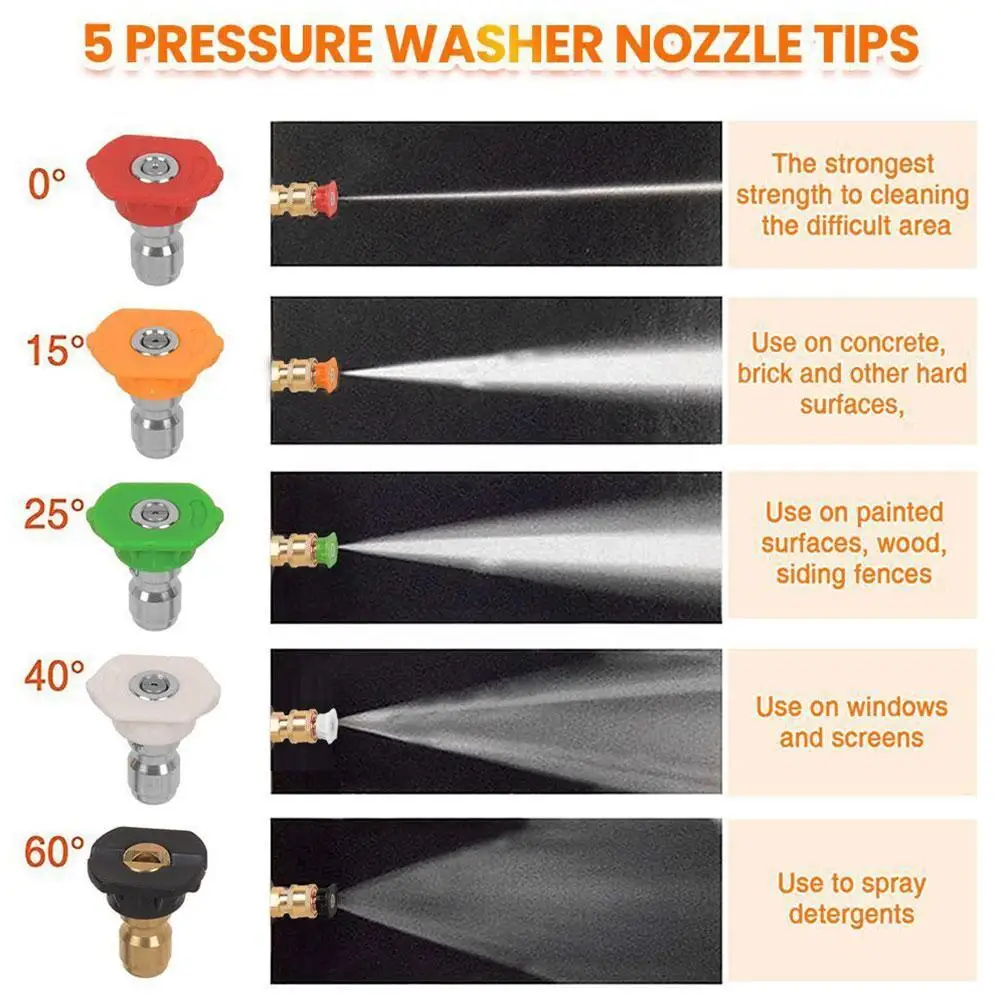 5 PRESSURE WASHER NOZZLE TIPS

0°

The strongest strength to cleaning the difficult area

15°

Use on concrete, brick and other hard surfaces,

25°

Use on painted surfaces, wood, siding fences

40°

Use on windows and screens

60°

Use to spray detergents