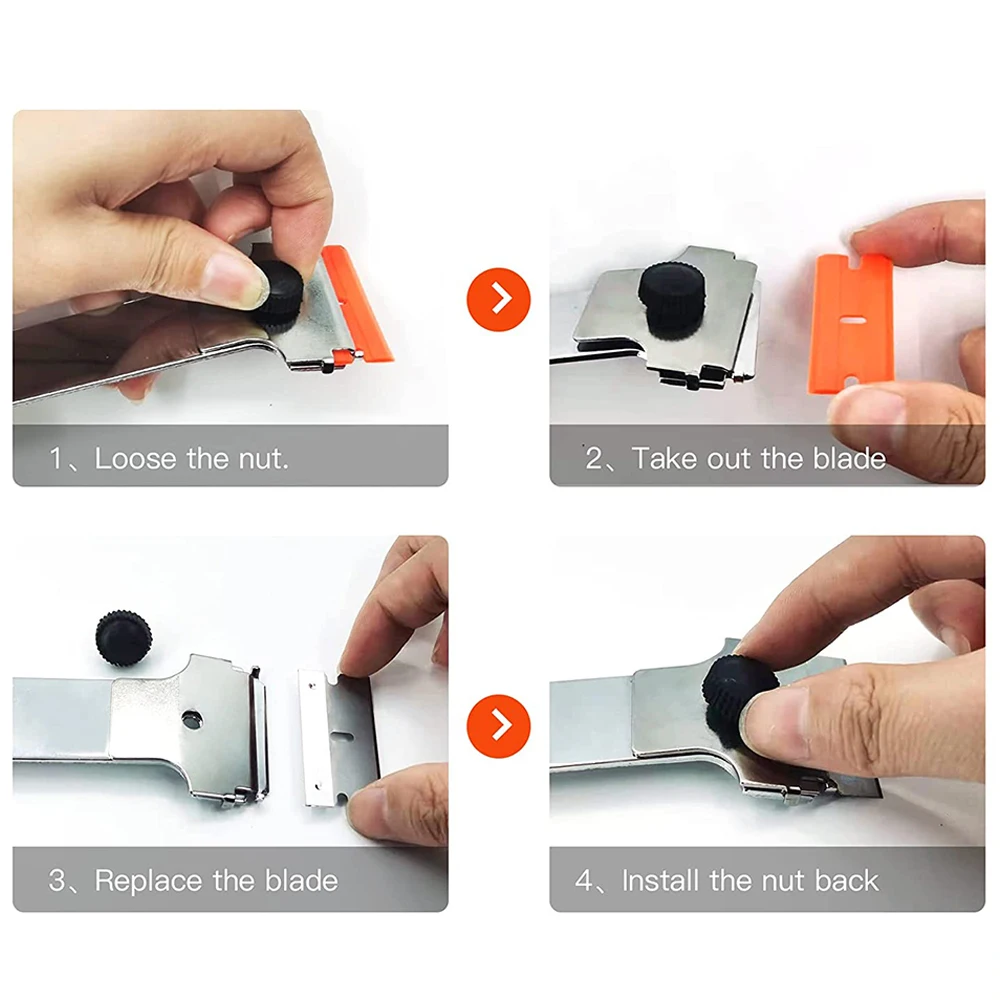 1、Loose the nut.

2、Take out the blade

3、Replace the blade

4、Install the nut back