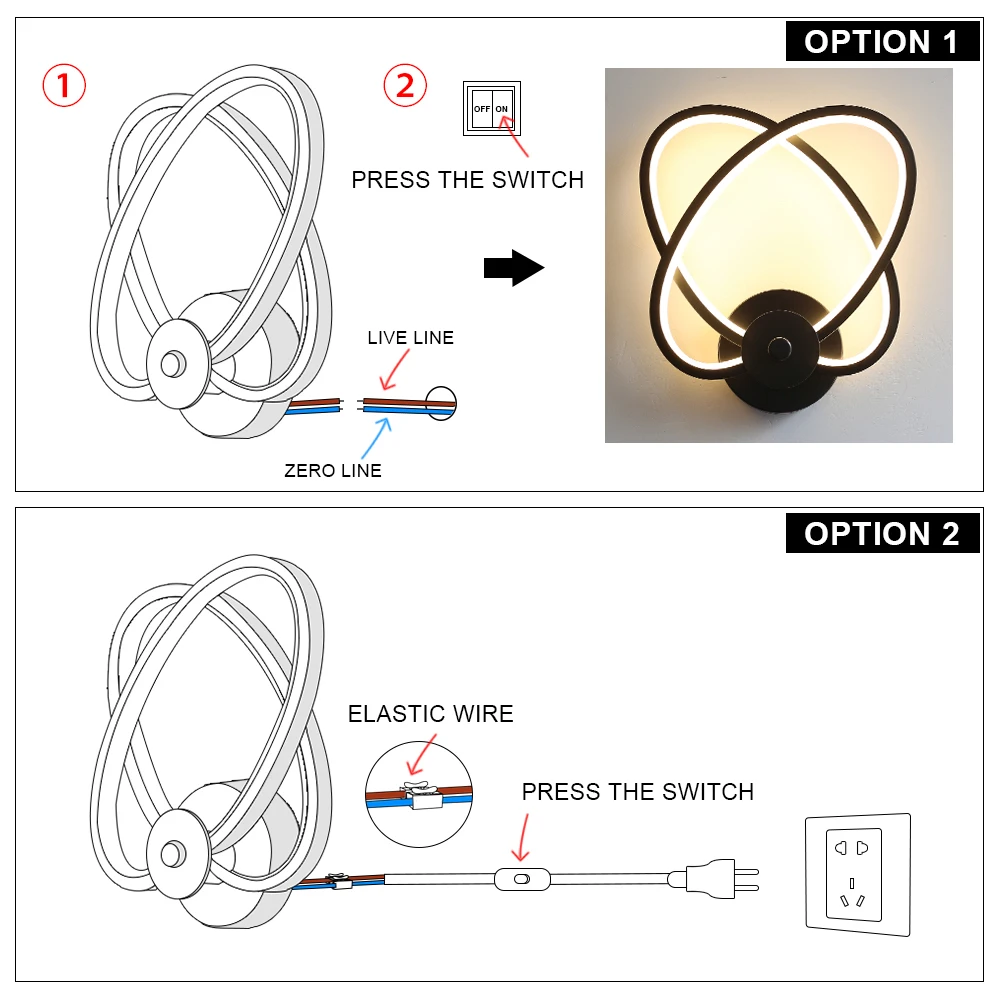 OPTION 1

①

②

OFF ON

PRESS THE SWITCH

LIVE LINE

ZERO LINE

OPTION 2

ELASTIC WIRE

PRESS THE SWITCH