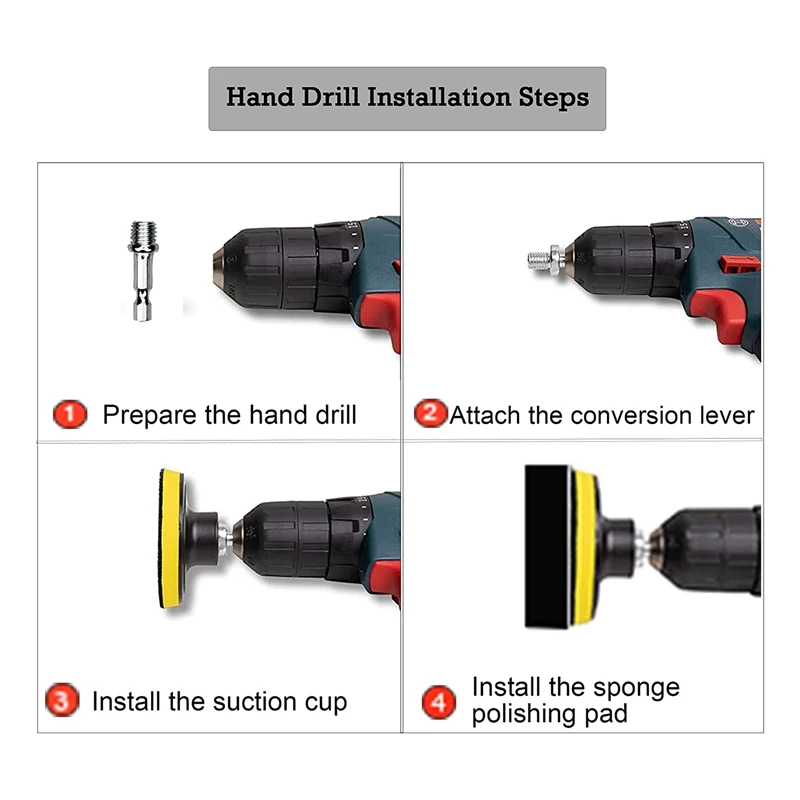 Hand Drill Installation Steps

1 Prepare the hand drill

2 Attach the conversion lever

3 Install the suction cup

4 Install the sponge polishing pad