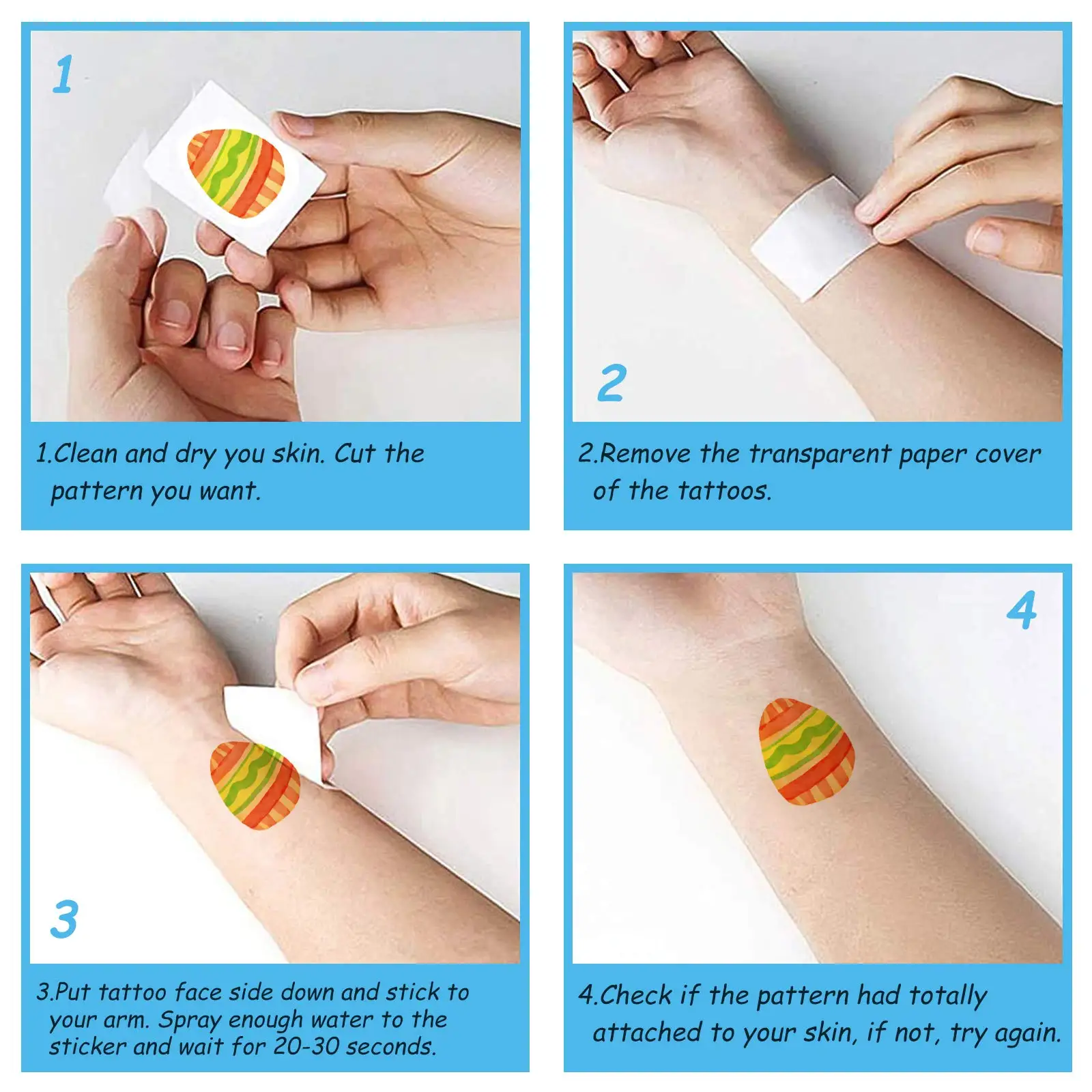 1

1.Clean and dry you skin. Cut the pattern you want.

2

2.Remove the transparent paper cover of the tattoos.

3

3.Put tattoo face side down and stick to your arm. Spray enough water to the sticker and wait for 20-30 seconds.

4

4.Check if the pattern had totally attached to your skin, if not, try again.