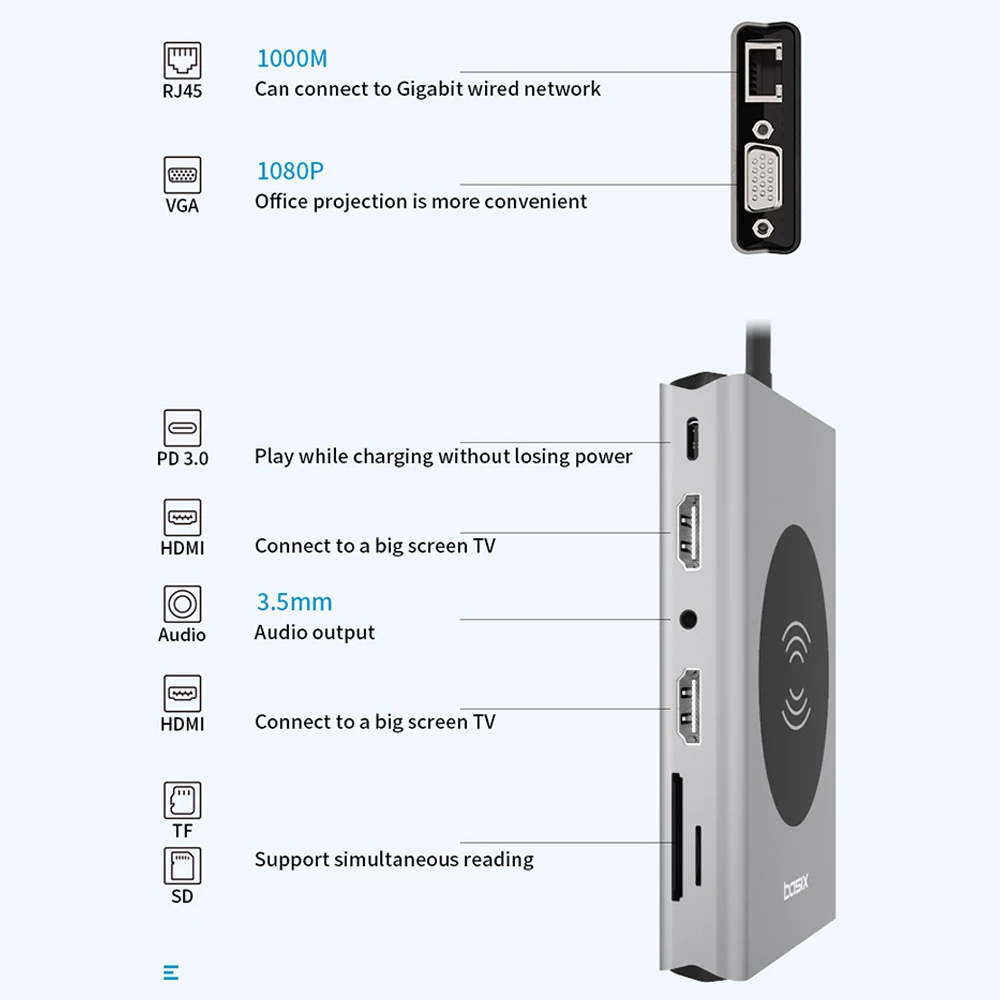 RJ45
1000M
Can connect to Gigabit wired network

VGA
1080P
Office projection is more convenient

PD 3.0
Play while charging without losing power

HDMI
Connect to a big screen TV

Audio
3.5mm
Audio output

HDMI
Connect to a big screen TV

TF
SD
Support simultaneous reading

basix