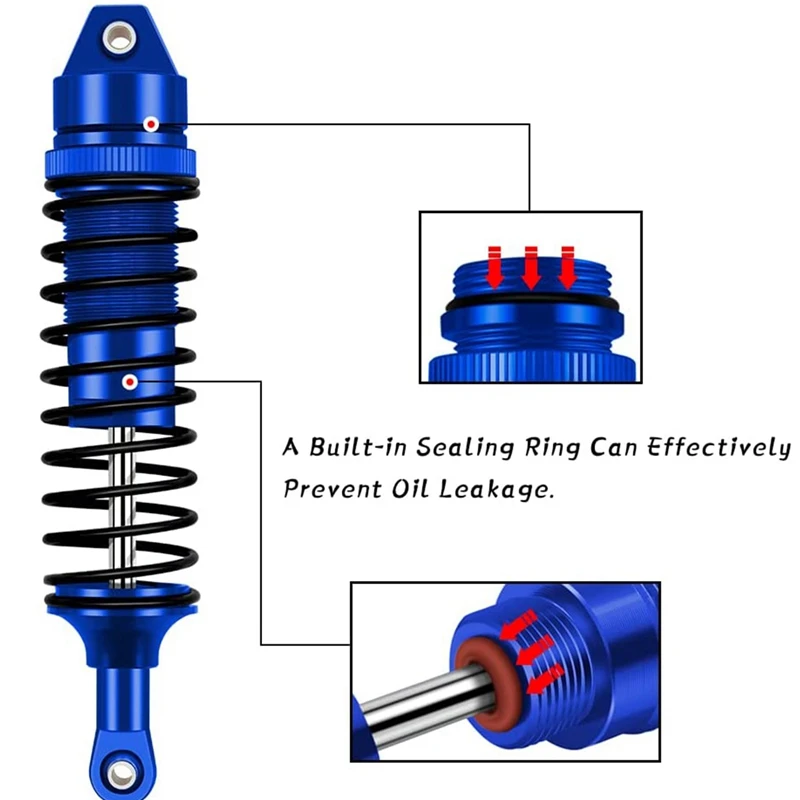 A Built-in Sealing Ring Can Effectively Prevent Oil Leakage.