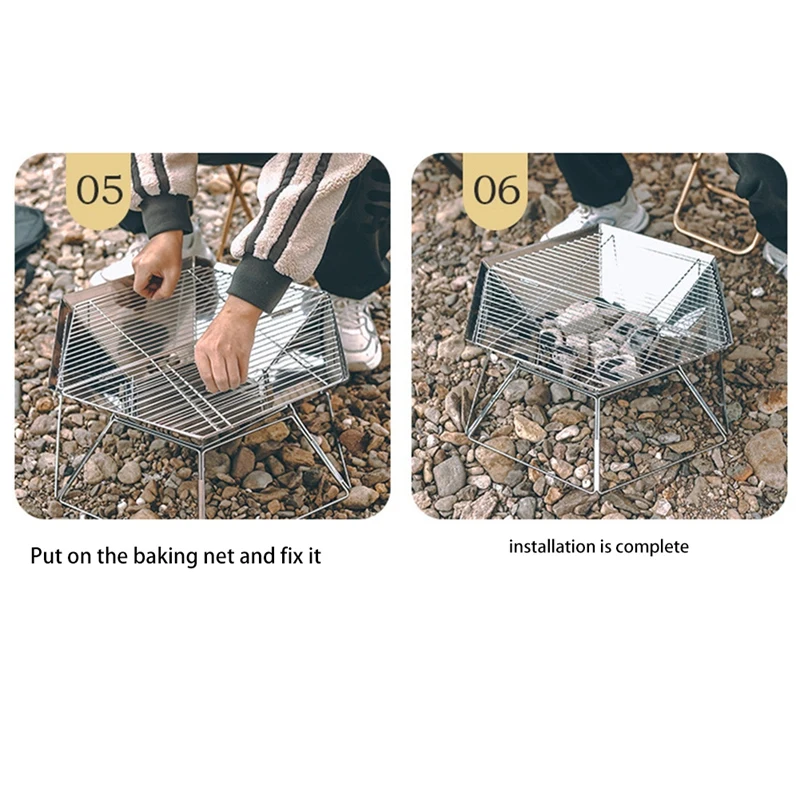 05

Put on the baking net and fix it

06

installation is complete