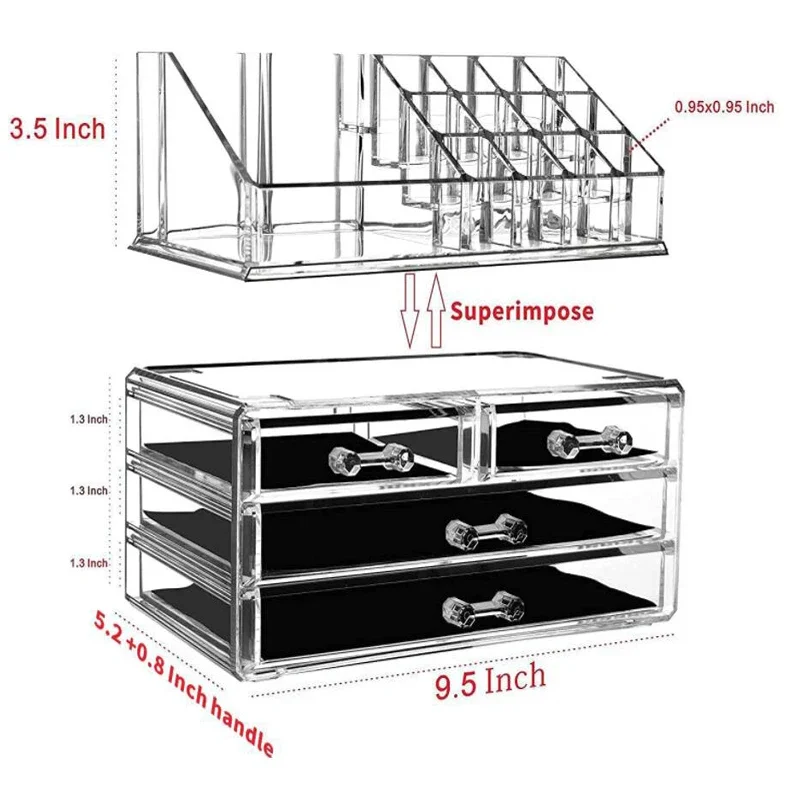 3.5 Inch

0.95x0.95 Inch

Superimpose

1.3 Inch

1.3 Inch

1.3 Inch

5.2 +0.8 Inch handle

9.5 Inch