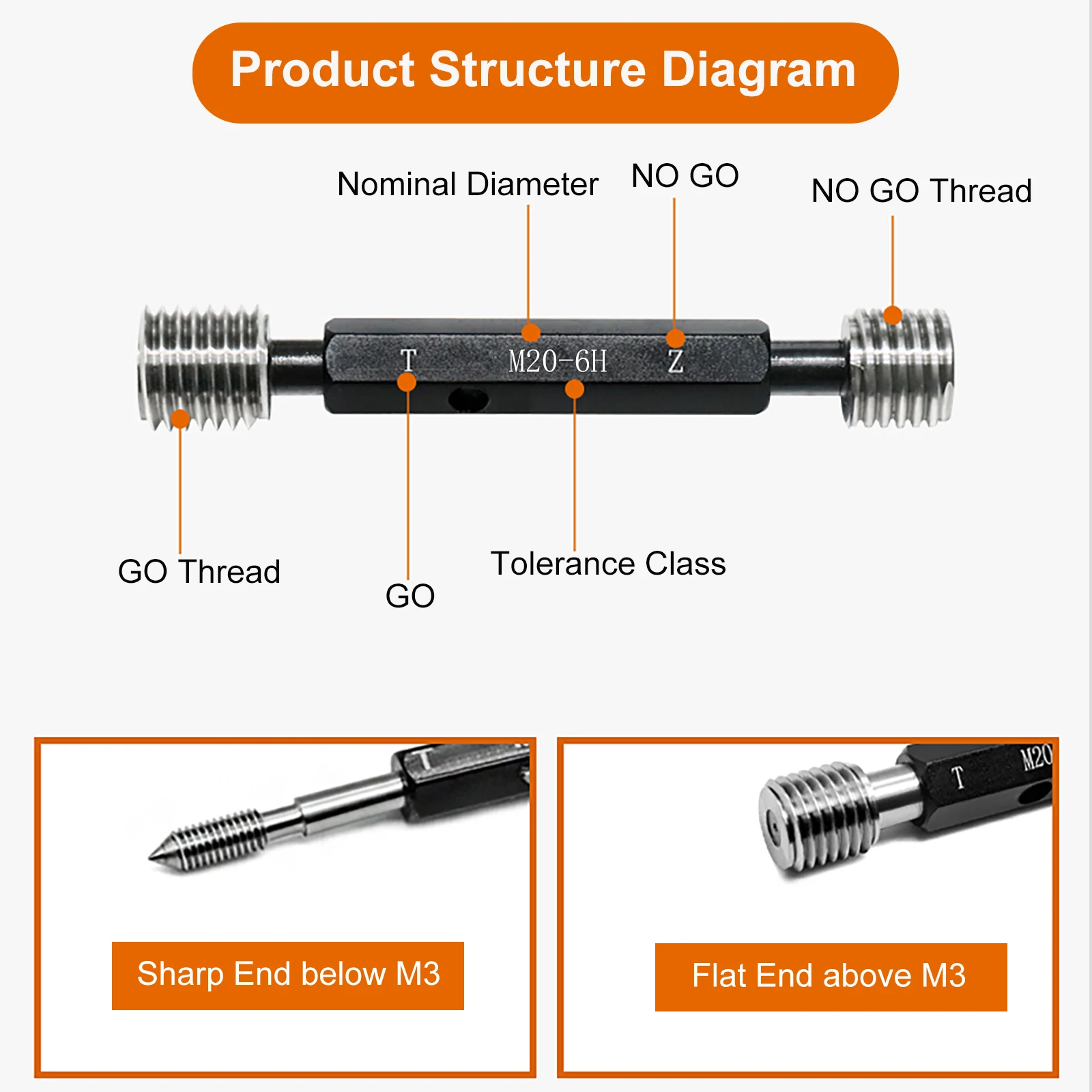 Product Structure Diagram

Nominal Diameter

NO GO

NO GO Thread

T

M20-6H

Z

GO Thread

GO

Tolerance Class

Sharp End below M3

T

M20

Flat End above M3