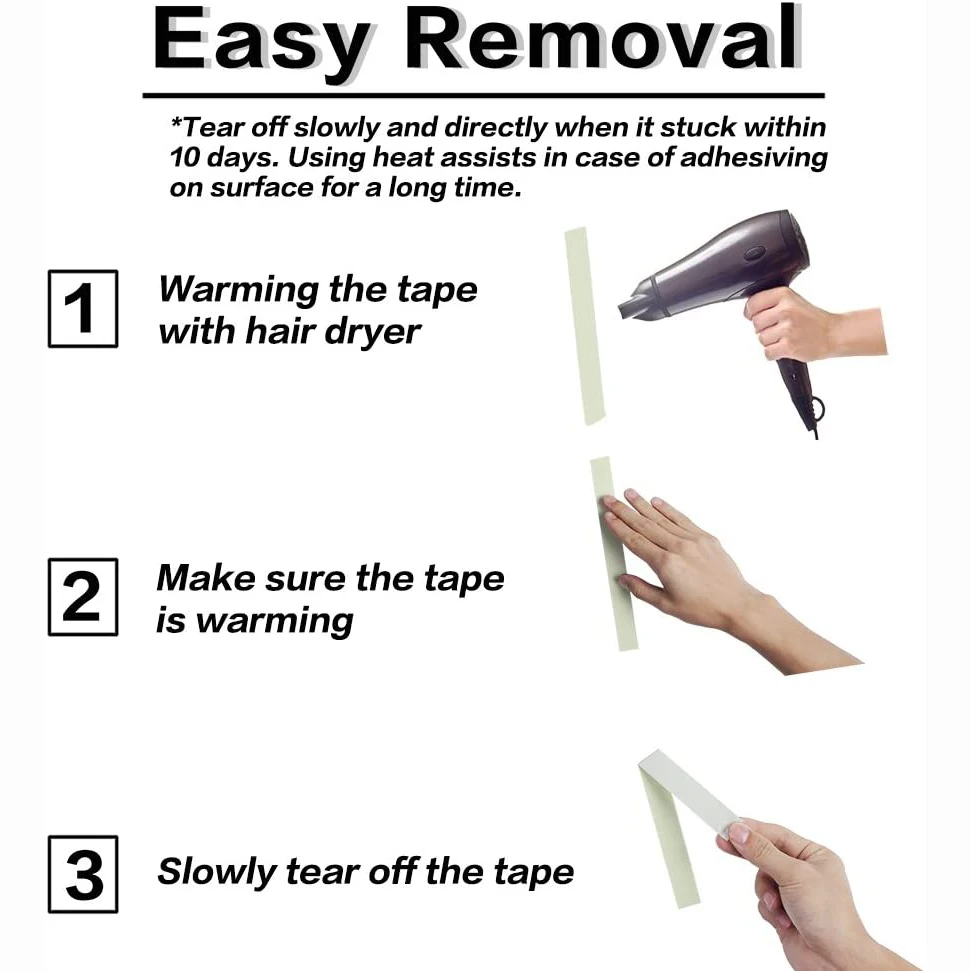 Easy Removal

*Tear off slowly and directly when it stuck within 10 days. Using heat assists in case of adhesiving on surface for a long time.

1 Warming the tape with hair dryer

2 Make sure the tape is warming

3 Slowly tear off the tape