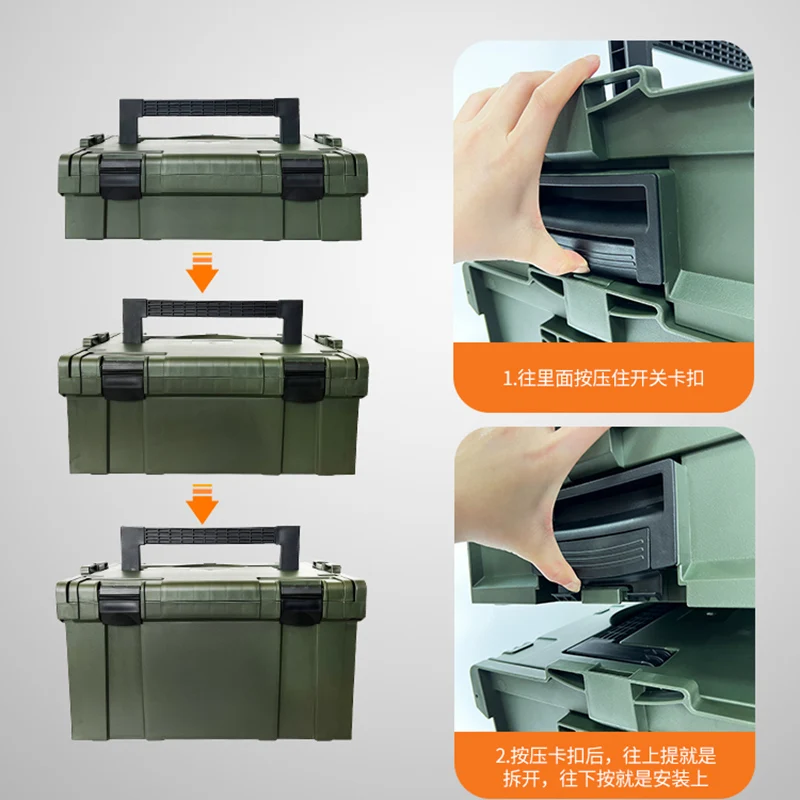 1.往里面按压住开关卡扣

2.按压卡扣后，往上提就是拆开，往下按就是安装上