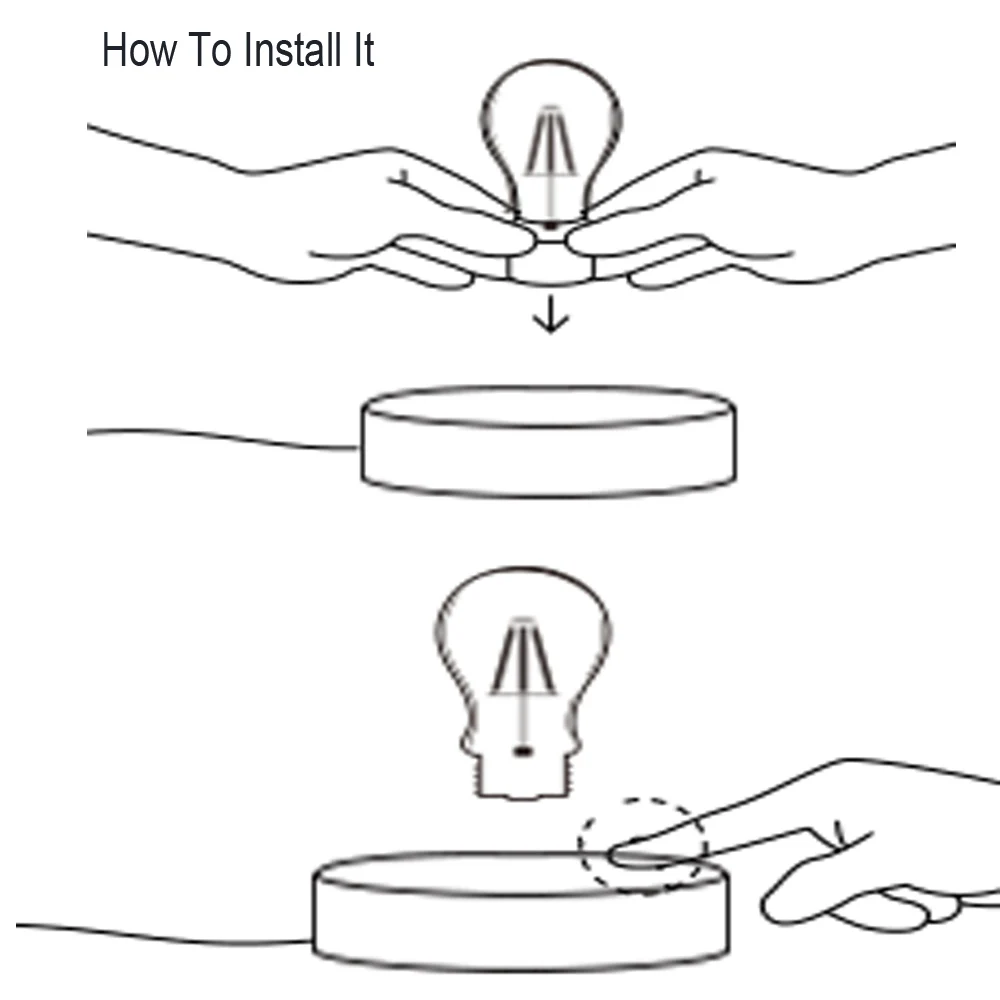 How To Install It