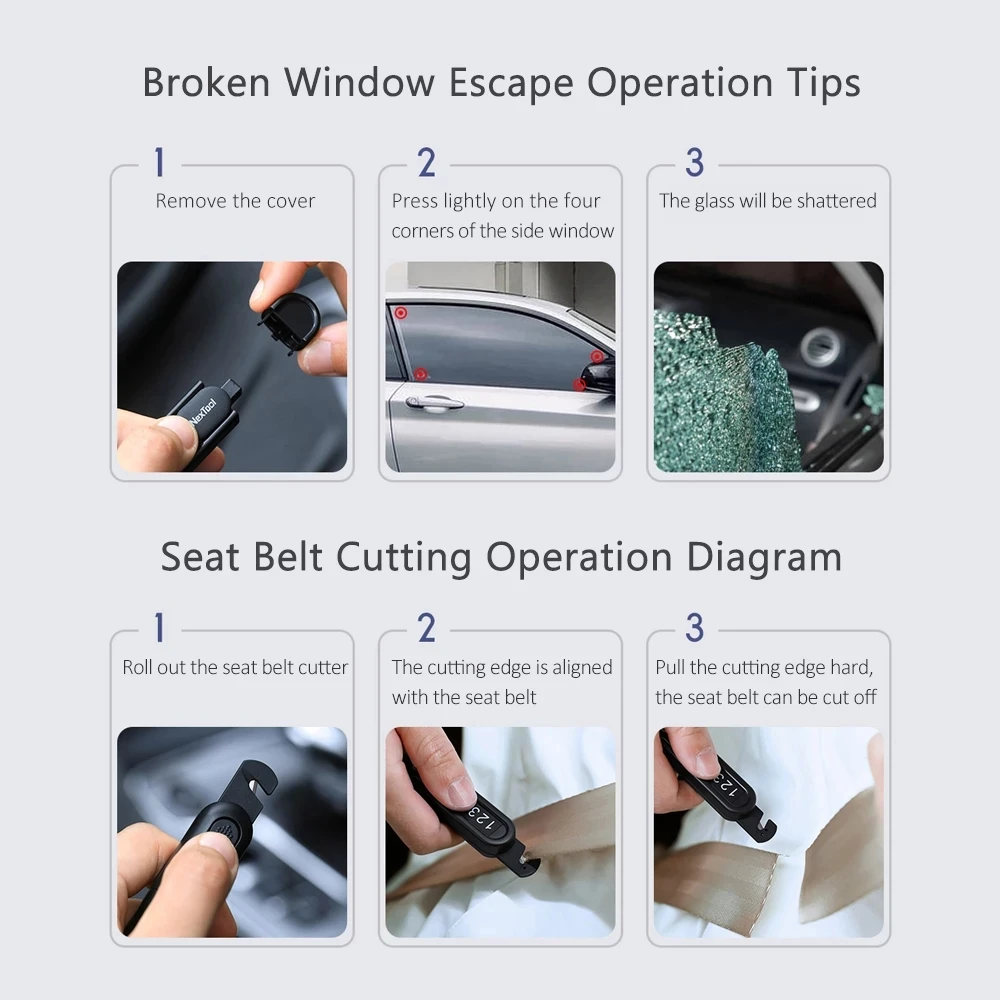 Broken Window Escape Operation Tips

1
Remove the cover

NexTool

2
Press lightly on the four corners of the side window

3
The glass will be shattered

Seat Belt Cutting Operation Diagram

1
Roll out the seat belt cutter

2
The cutting edge is aligned with the seat belt

123

3
Pull the cutting edge hard, the seat belt can be cut off

123