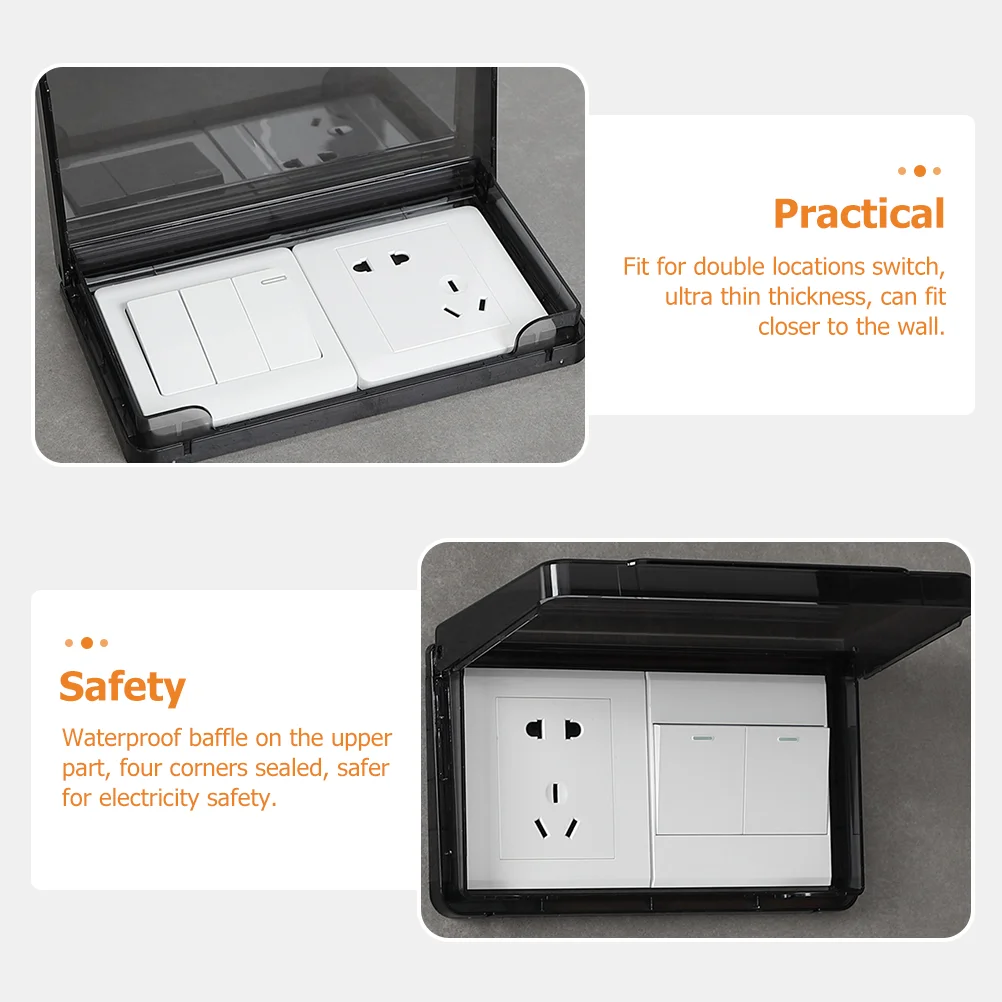 Practical

Fit for double locations switch, ultra thin thickness, can fit closer to the wall.

Safety

Waterproof baffle on the upper part, four corners sealed, safer for electricity safety.