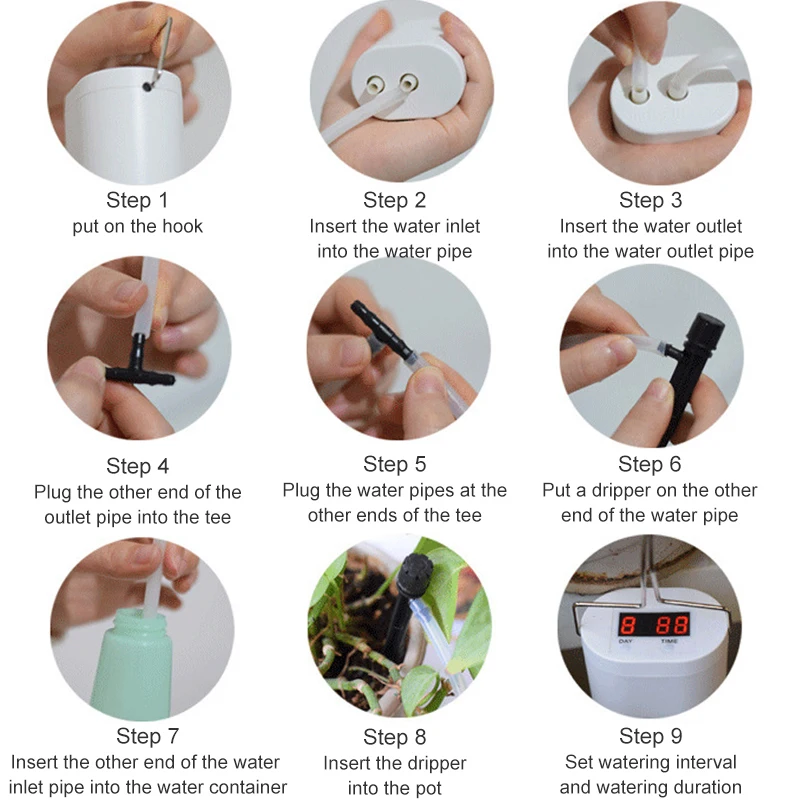 Step 1
put on the hook

Step 2
Insert the water inlet into the water pipe

Step 3
Insert the water outlet into the water outlet pipe

Step 4
Plug the other end of the outlet pipe into the tee

Step 5
Plug the water pipes at the other ends of the tee

Step 6
Put a dripper on the other end of the water pipe

Step 7
Insert the other end of the water inlet pipe into the water container

Step 8
Insert the dripper into the pot

8 88
DAY TIME

Step 9
Set watering interval and watering duration