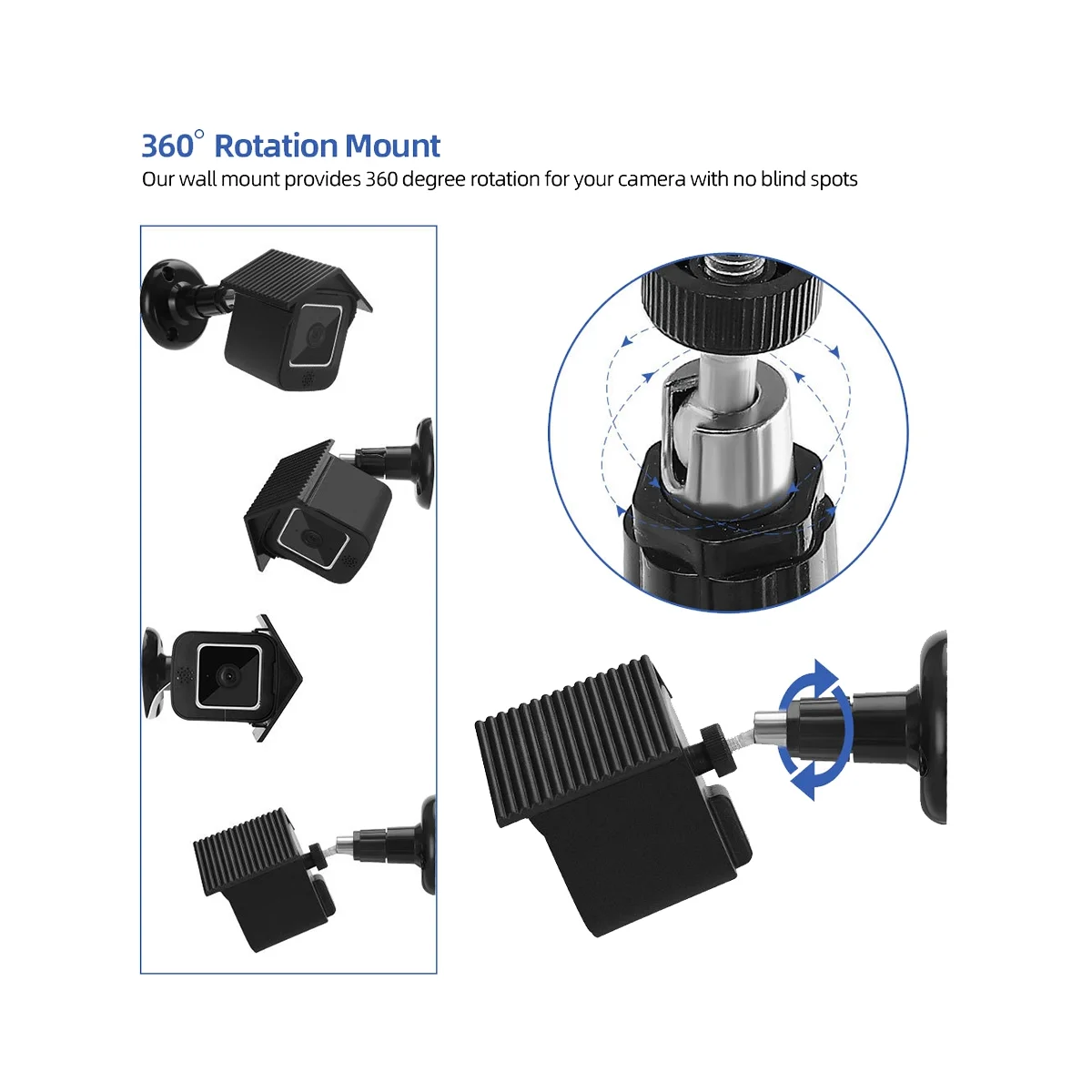 360° Rotation Mount

Our wall mount provides 360 degree rotation for your camera with no blind spots