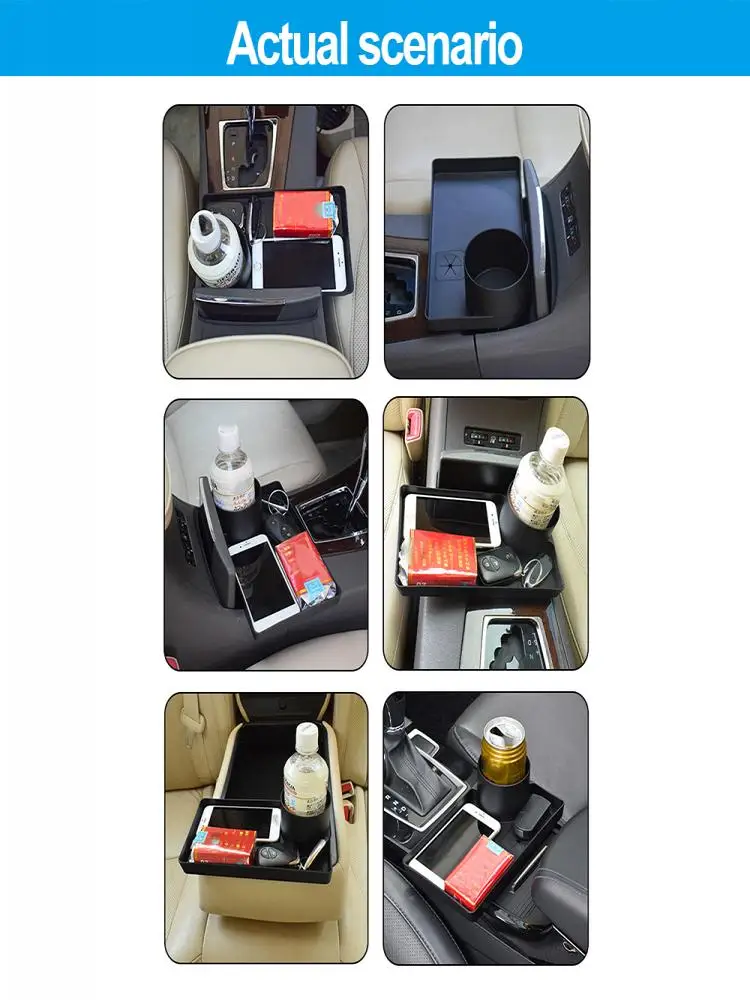 Actual scenario