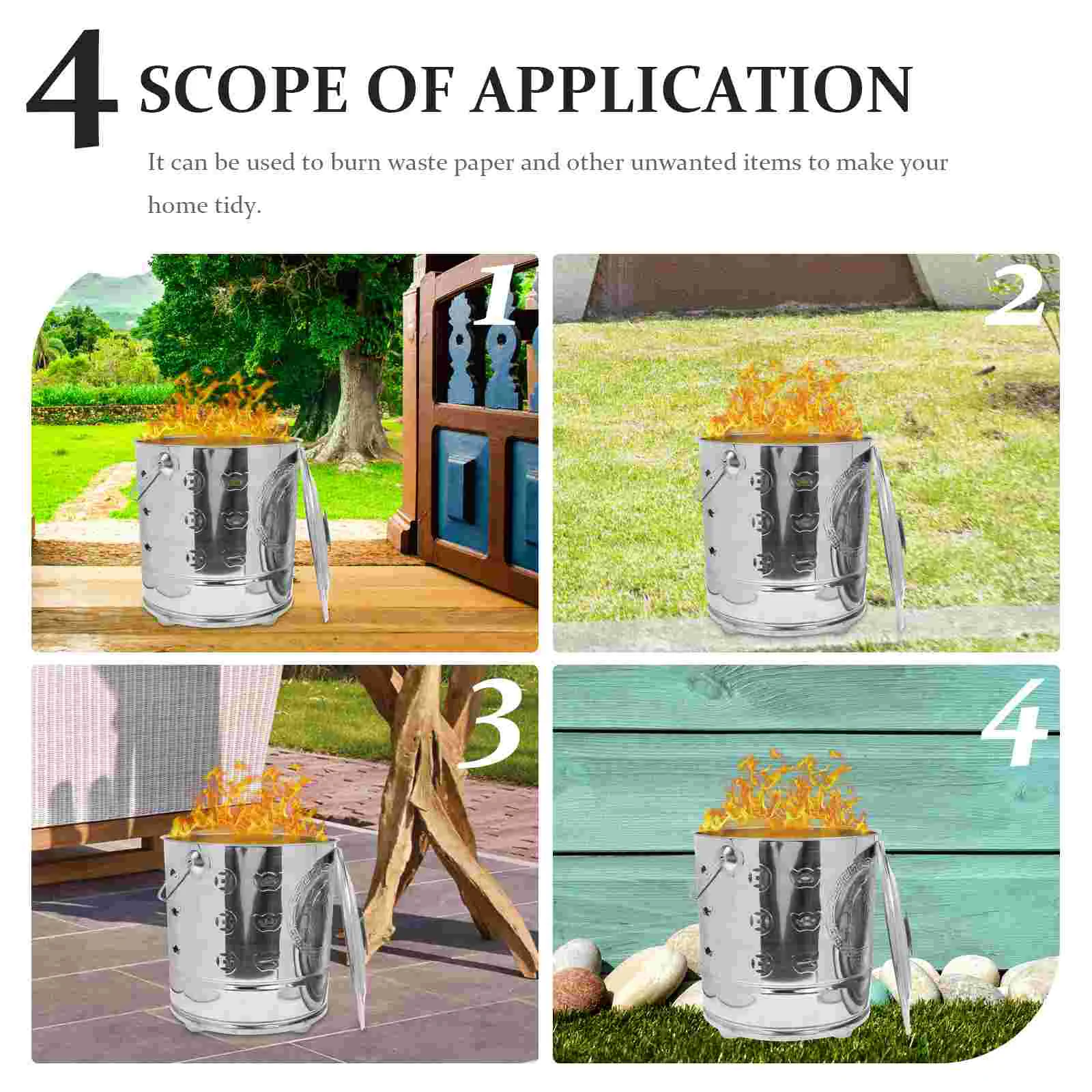 4 SCOPE OF APPLICATION

It can be used to burn waste paper and other unwanted items to make your home tidy.

1

2

3

4