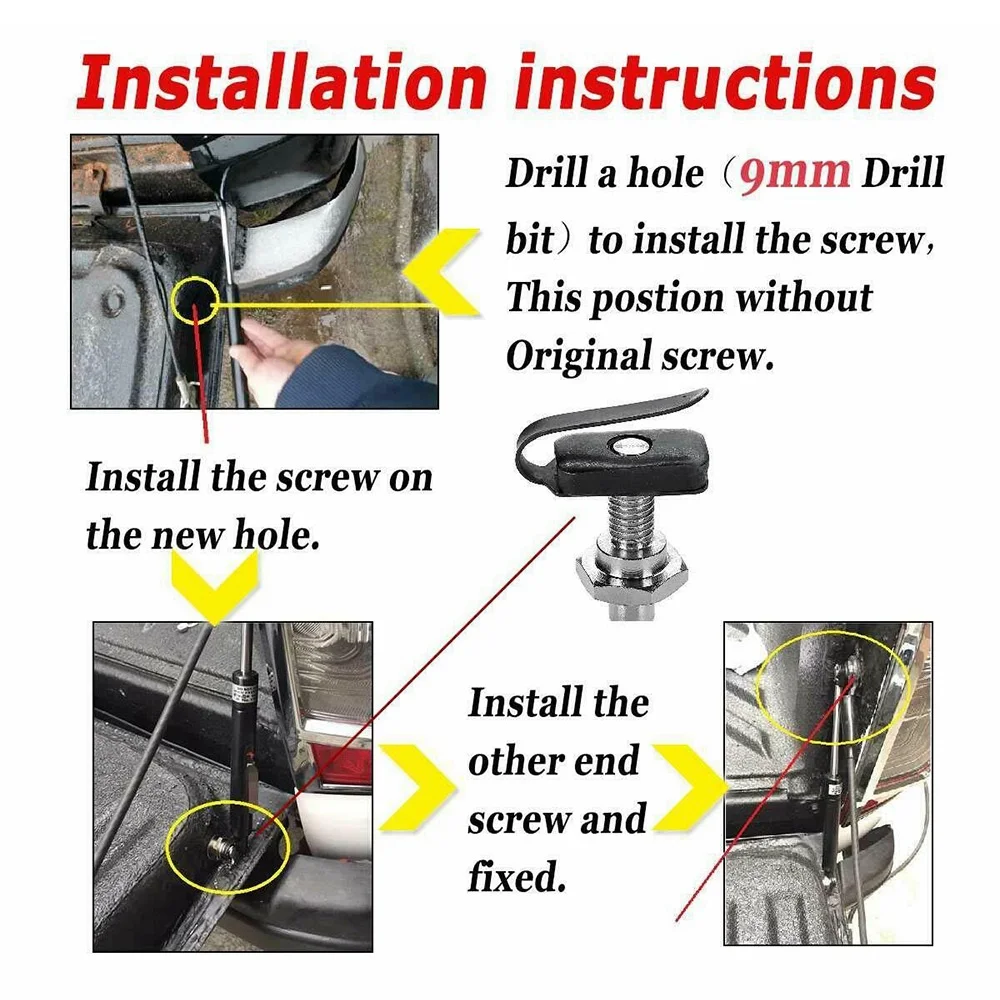 Installation instructions

Drill a hole（9mm Drill bit）to install the screw, This postion without Original screw.

Install the screw on the new hole.

Install the other end screw and fixed.