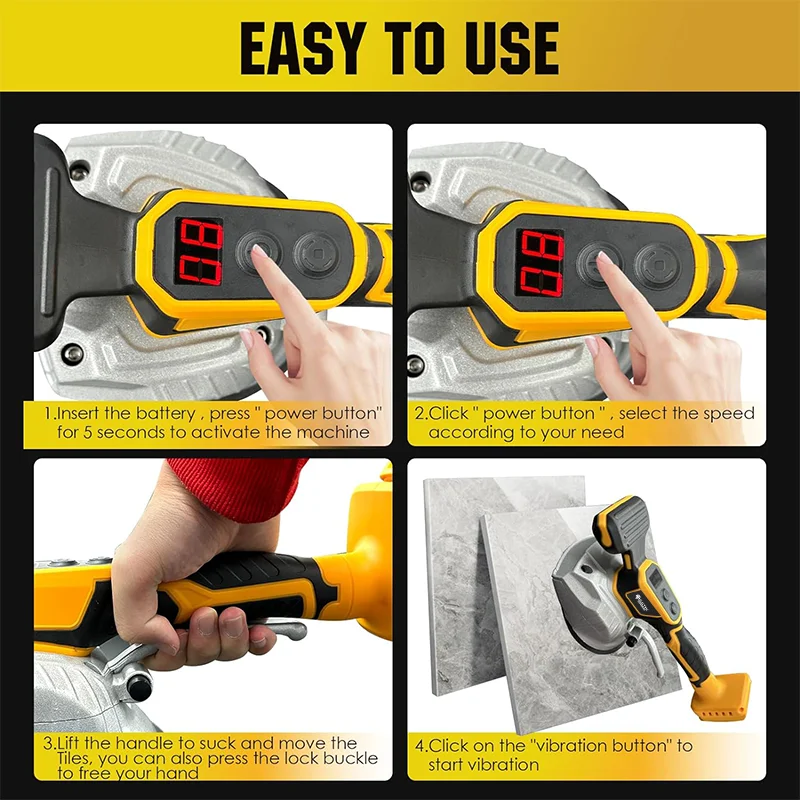 EASY TO USE

88

1.Insert the battery , press " power button" for 5 seconds to activate the machine

88

2.Click " power button " , select the speed according to your need

3.Lift the handle to suck and move the Tiles, you can also press the lock buckle to free your hand

4.Click on the "vibration button" to start vibration