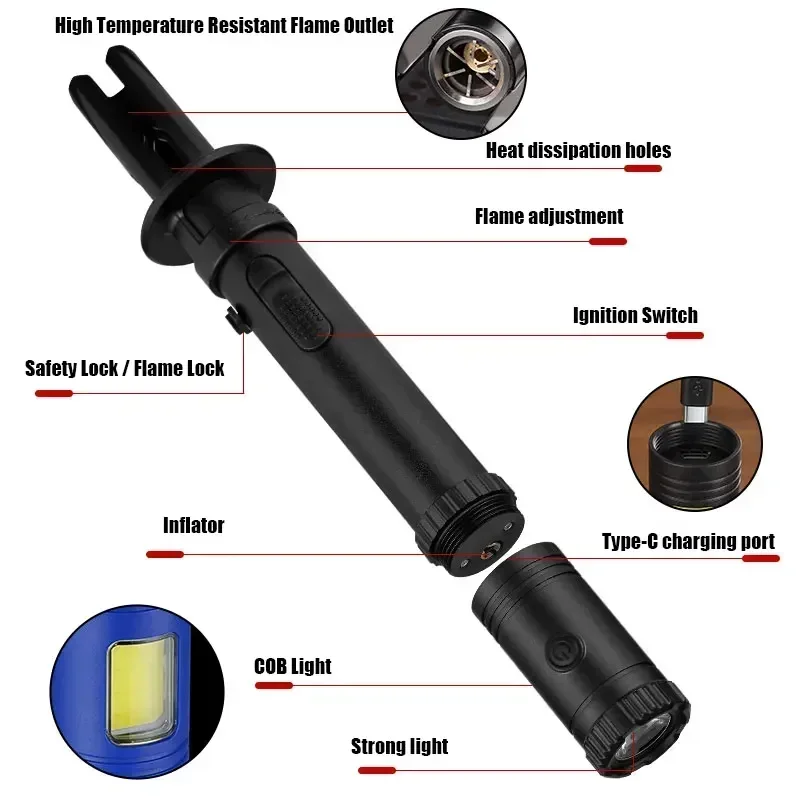 High Temperature Resistant Flame Outlet

Heat dissipation holes

Flame adjustment

Ignition Switch

Safety Lock / Flame Lock

Inflator

Type-C charging port

COB Light

Strong light