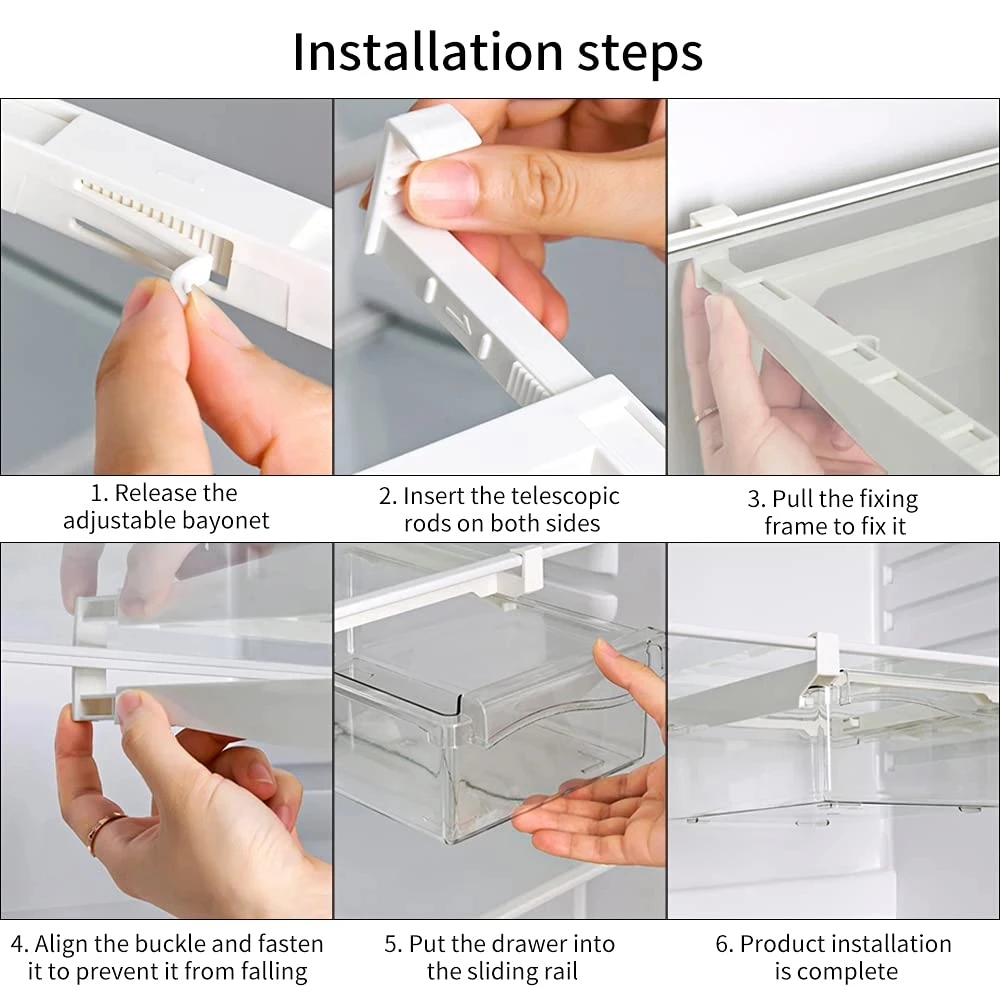 Installation steps

1. Release the adjustable bayonet

2. Insert the telescopic rods on both sides

3. Pull the fixing frame to fix it

4. Align the buckle and fasten it to prevent it from falling

5. Put the drawer into the sliding rail

6. Product installation is complete