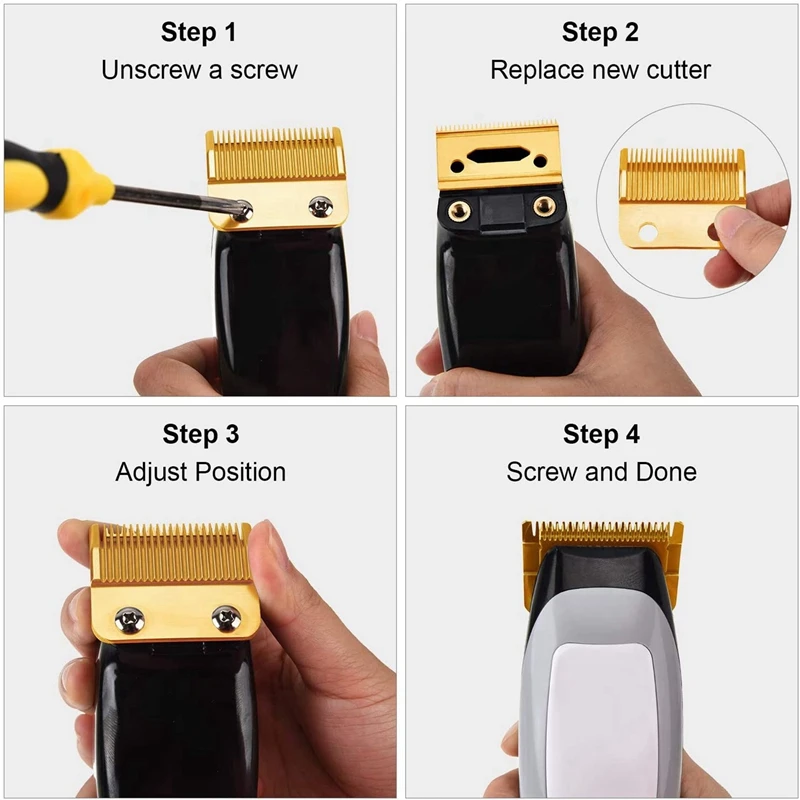 Step 1
Unscrew a screw

Step 2
Replace new cutter

Step 3
Adjust Position

Step 4
Screw and Done