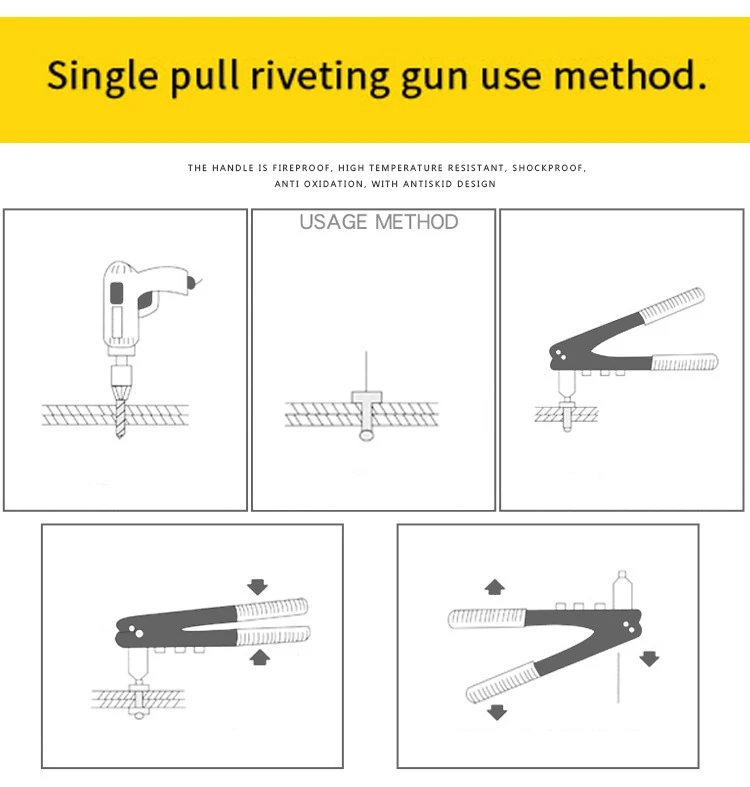 Single pull riveting gun use method.

THE HANDLE IS FIREPROOF, HIGH TEMPERATURE RESISTANT, SHOCKPROOF, ANTI OXIDATION, WITH ANTISKID DESIGN

USAGE METHOD