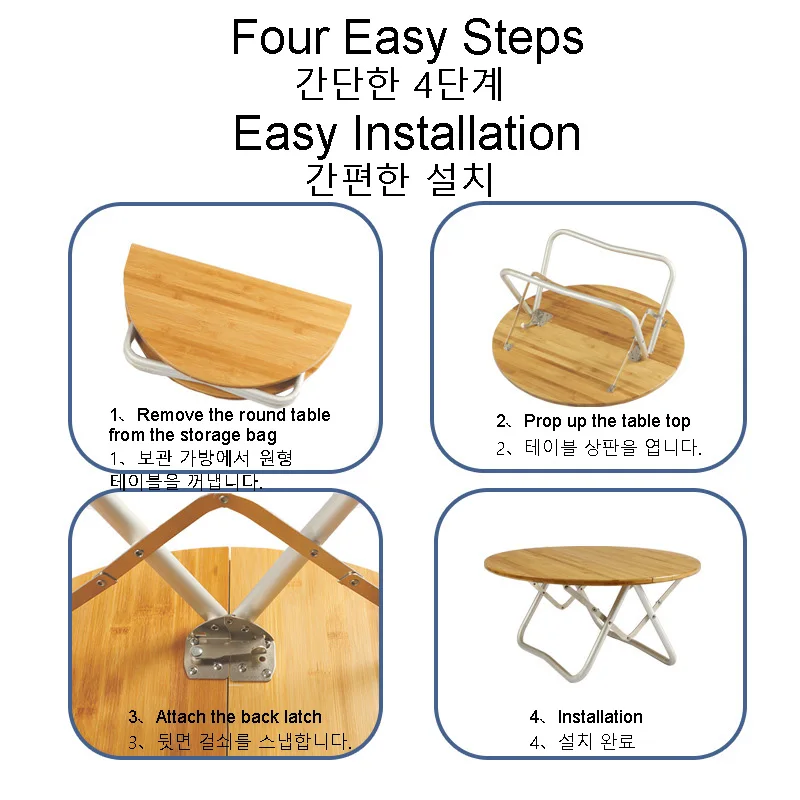 Four Easy Steps
간단한 4단계
Easy Installation
간편한 설치

1、Remove the round table from the storage bag
1、보관 가방에서 원형 테이블을 꺼냅니다.

2、Prop up the table top
2、테이블 상판을 엽니다.

3、Attach the back latch
3、뒷면 걸쇠를 스냅합니다.

4、Installation
4、설치 완료