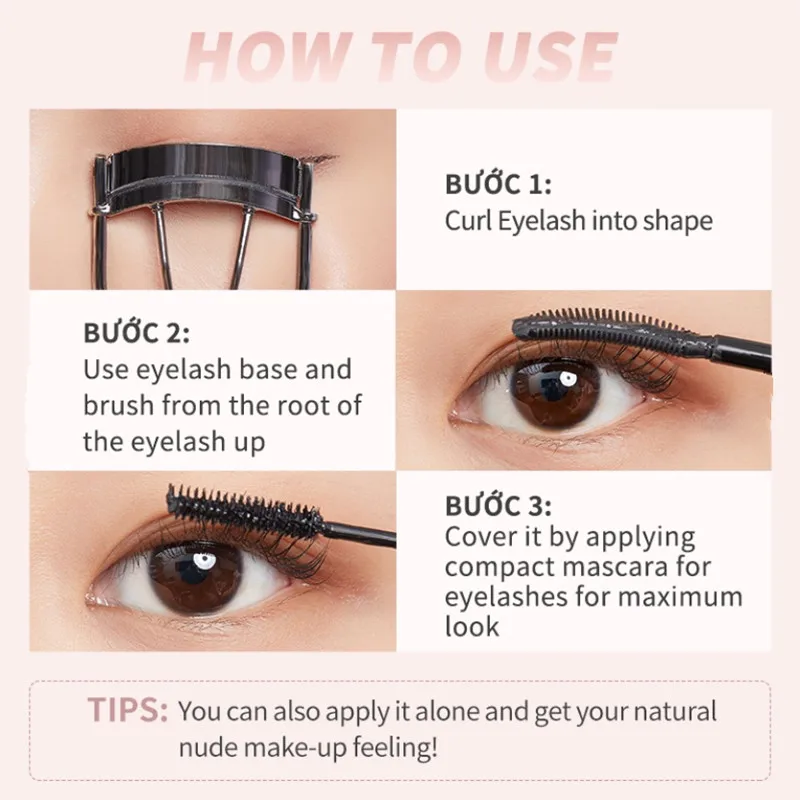 HOW TO USE

BƯỚC 1:
Curl Eyelash into shape

BƯỚC 2:
Use eyelash base and brush from the root of the eyelash up

BƯỚC 3:
Cover it by applying compact mascara for eyelashes for maximum look

TIPS: You can also apply it alone and get your natural nude make-up feeling!