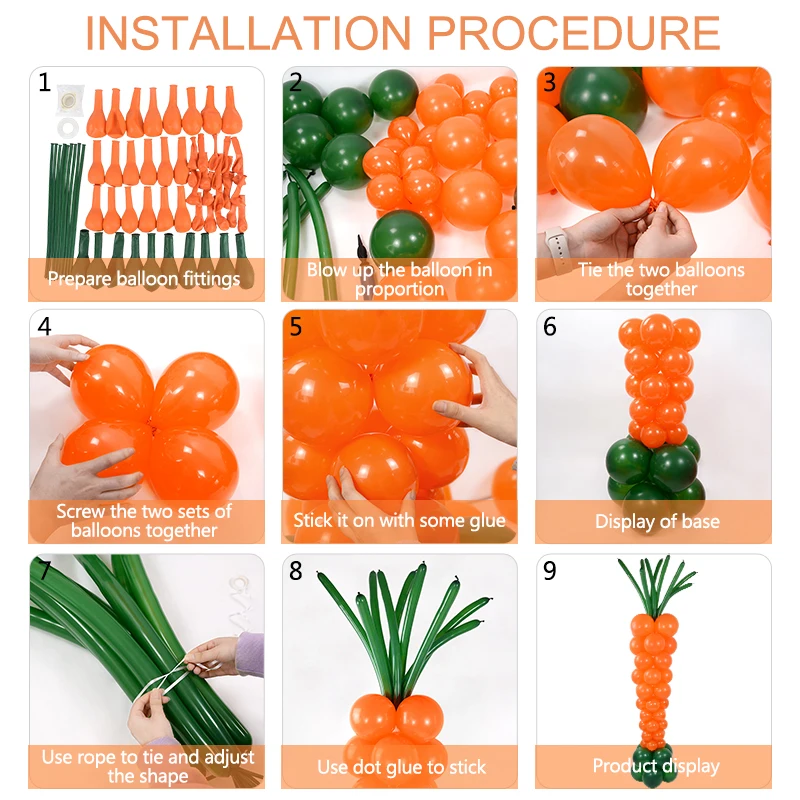 INSTALLATION PROCEDURE

1
Prepare balloon fittings

2
Blow up the balloon in proportion

3
Tie the two balloons together

4
Screw the two sets of balloons together

5
Stick it on with some glue

6
Display of base

7
Use rope to tie and adjust the shape

8
Use dot glue to stick

9
Product display