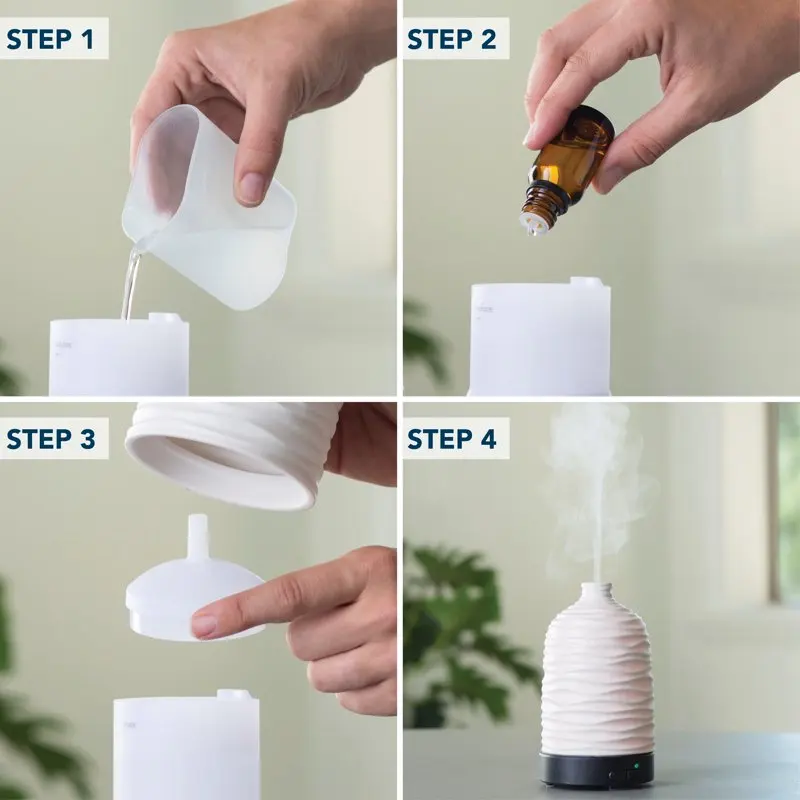 STEP 1

STEP 2

STEP 3

STEP 4